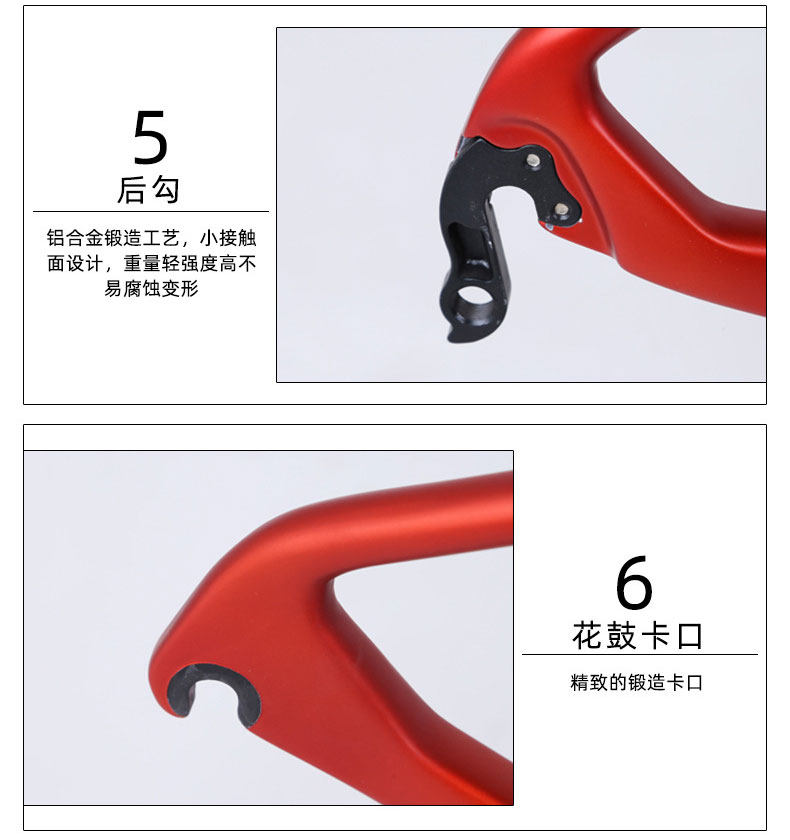 5
后勾

铝合金锻造工艺，小接触面设计，重量轻强度高不易腐蚀变形

6
花鼓卡口

精致的锻造卡口