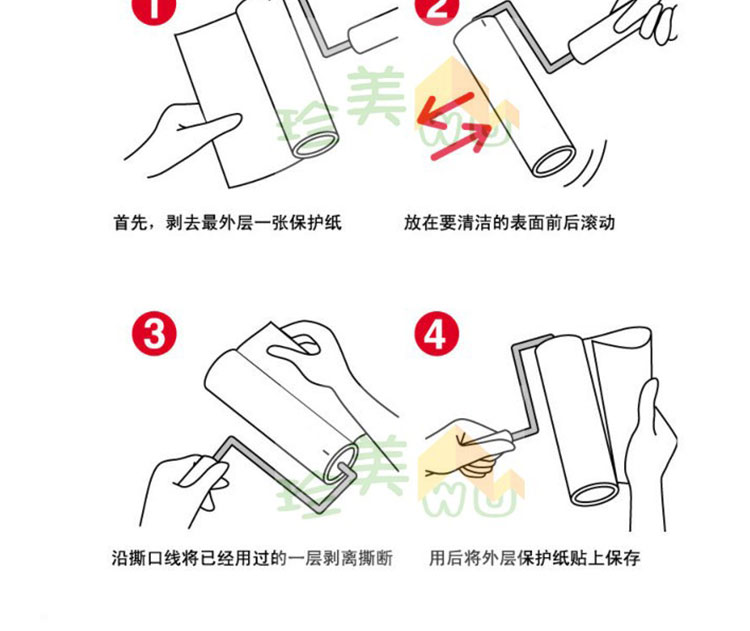 1

2

珍美 WU

首先，剥去最外层一张保护纸

放在要清洁的表面前后滚动

3

4

珍美 WU

沿撕口线将已经用过的一层剥离撕断

用后将外层保护纸贴上保存