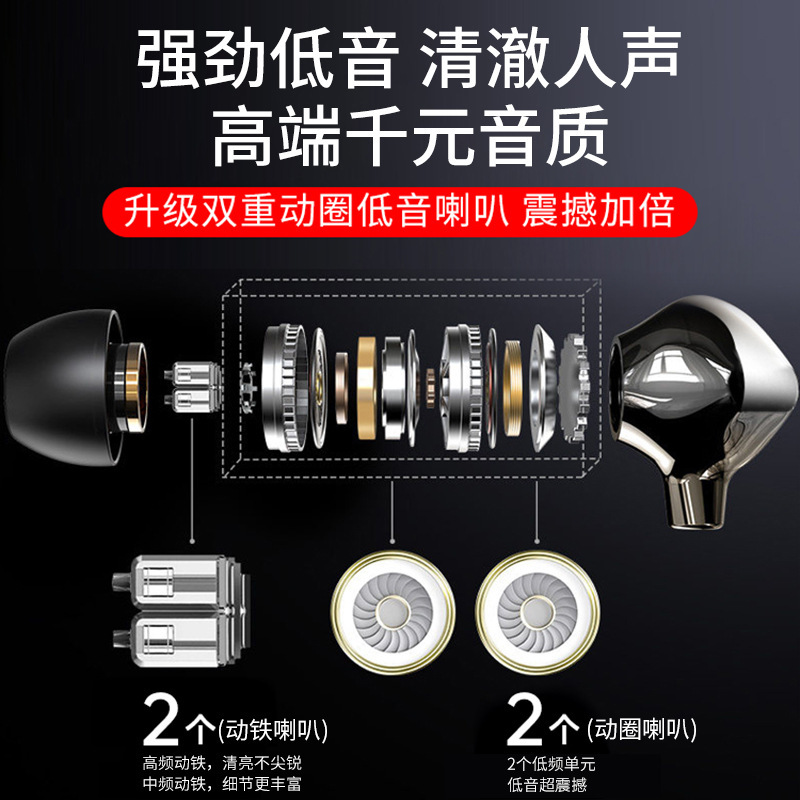 强劲低音 清澈人声
高端千元音质

升级双重动圈低音喇叭 震撼加倍

2个(动铁喇叭)
高频动铁，清亮不尖锐
中频动铁，细节更丰富

2个(动圈喇叭)
2个低频单元
低音超震撼