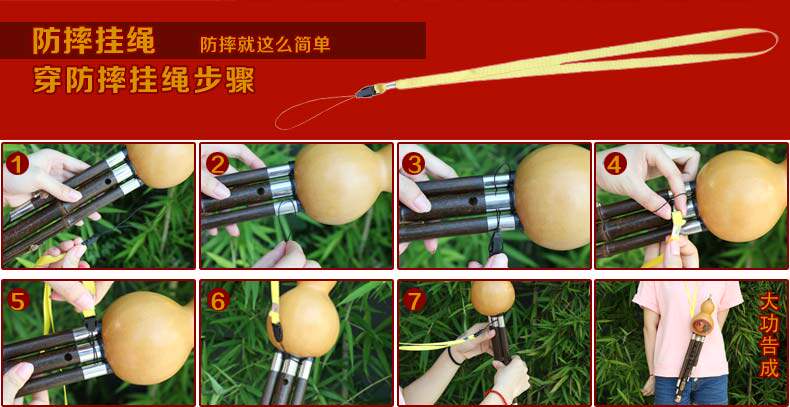 防摔挂绳 防摔就这么简单
穿防摔挂绳步骤

1
2
3
4
5
6
7
大功告成