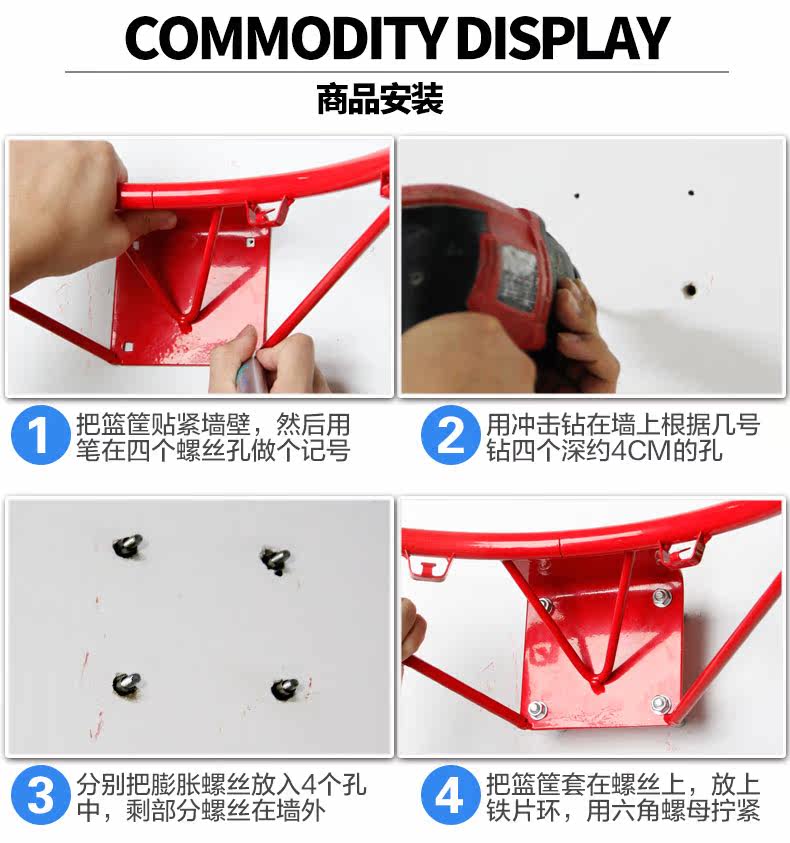 COMMODITY DISPLAY

商品安装

1 把篮筐贴紧墙壁，然后用笔在四个螺丝孔做个记号

2 用冲击钻在墙上根据几号钻四个深约4CM的孔

3 分别把膨胀螺丝放入4个孔中，剩部分螺丝在墙外

4 把篮筐套在螺丝上，放上铁片环，用六角螺母拧紧