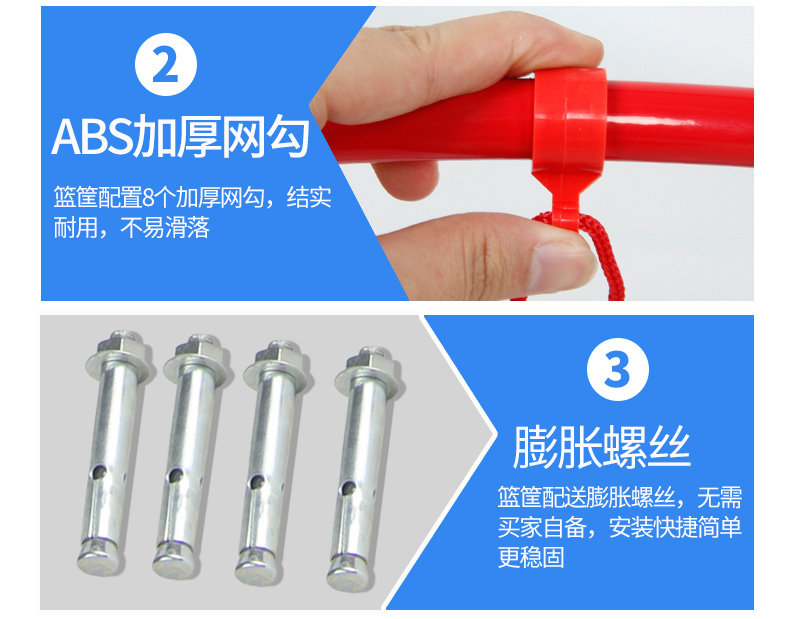 2

ABS加厚网勾

篮筐配置8个加厚网勾，结实耐用，不易滑落

3

膨胀螺丝

篮筐配送膨胀螺丝，无需买家自备，安装快捷简单更稳固