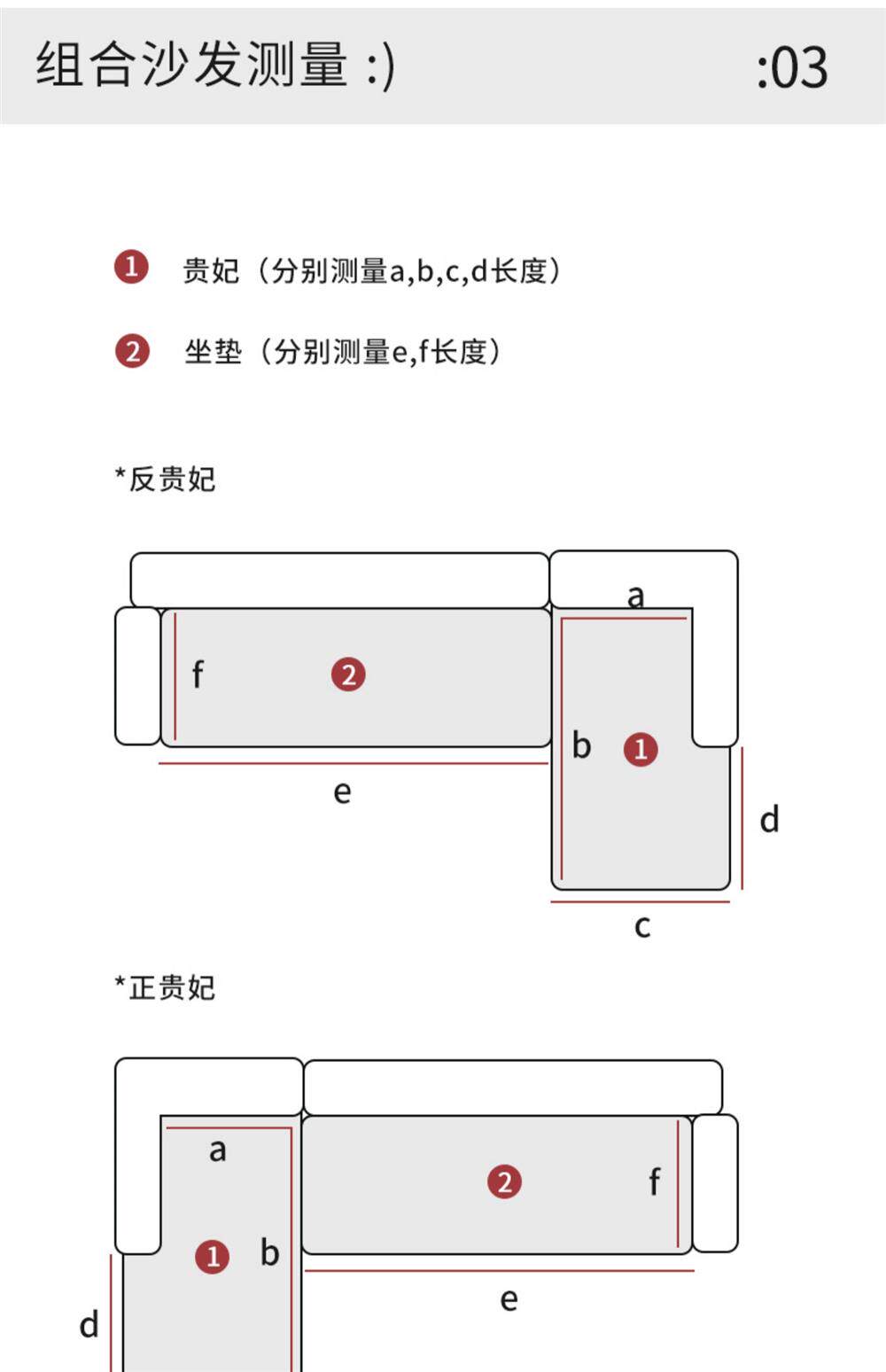 组合沙发测量 :)

:03

1 贵妃（分别测量a,b,c,d长度）

2 坐垫（分别测量e,f长度）

*反贵妃

a

f

2

b

1

e

d

c

*正贵妃

a

2

f

1

b

e

d