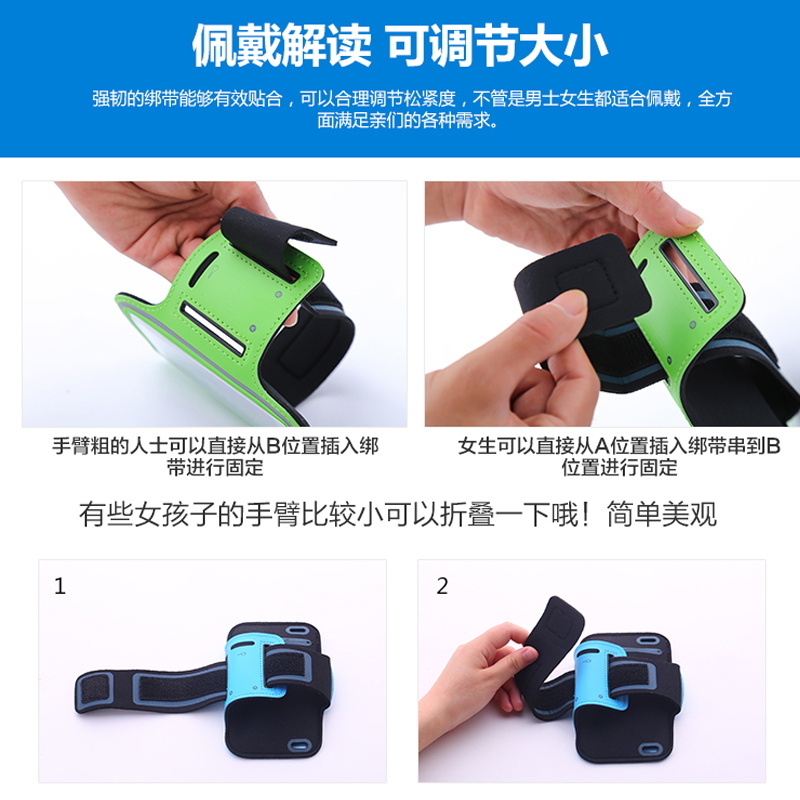 佩戴解读 可调节大小

强韧的绑带能够有效贴合，可以合理调节松紧度，不管是男士女生都适合佩戴，全方面满足亲们的各种需求。

手臂粗的人士可以直接从B位置插入绑带进行固定

女生可以直接从A位置插入绑带串到B位置进行固定

有些女孩子的手臂比较小可以折叠一下哦！简单美观

1

2