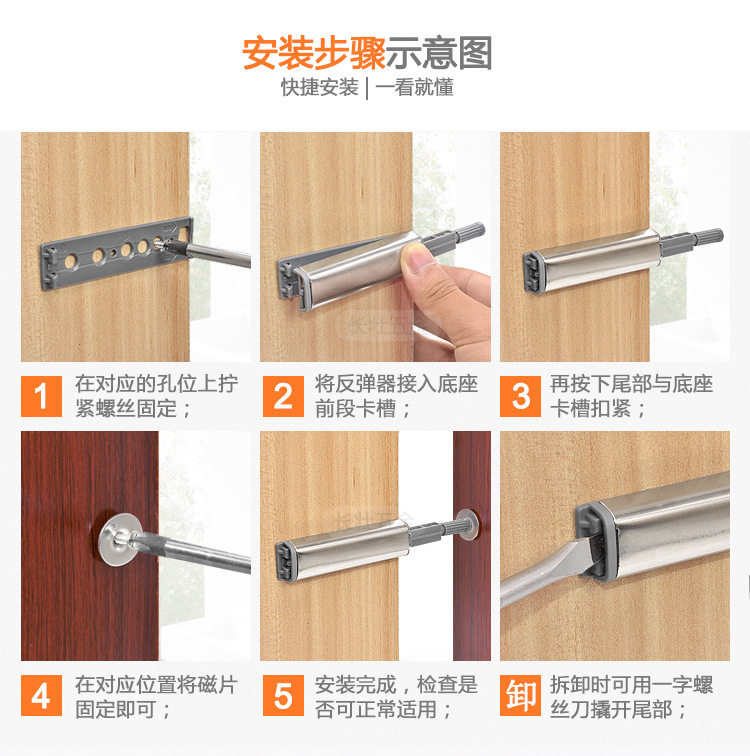 安装步骤示意图
快捷安装 | 一看就懂

1 在对应的孔位上拧紧螺丝固定；

2 将反弹器接入底座前段卡槽；

3 再按下尾部与底座卡槽扣紧；

4 在对应位置将磁片固定即可；

5 安装完成，检查是否可正常适用；

卸 拆卸时可用一字螺丝刀撬开尾部；