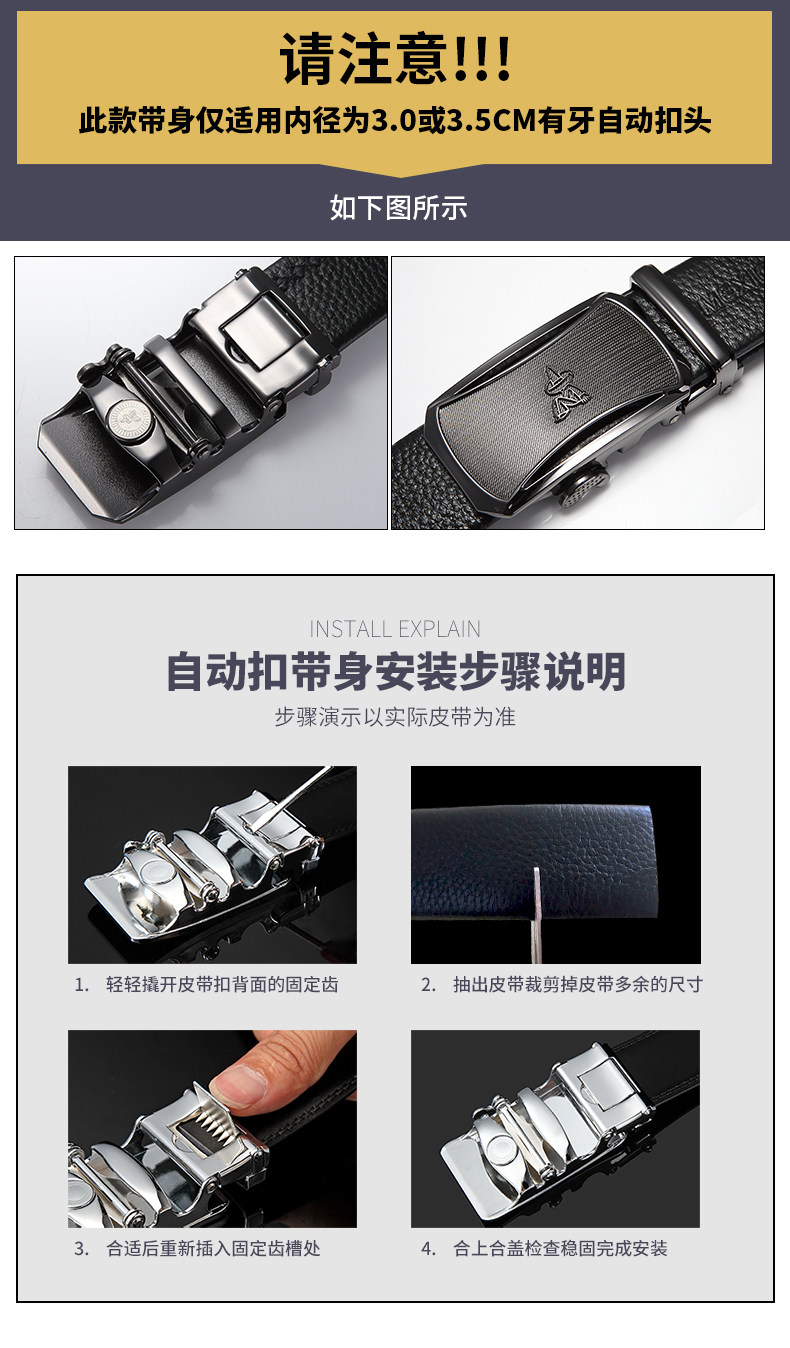 请注意!!!

此款带身仅适用内径为3.0或3.5CM有牙自动扣头

如下图所示

INSTALL EXPLAIN

自动扣带身安装步骤说明

步骤演示以实际皮带为准

1. 轻轻撬开皮带扣背面的固定齿

2. 抽出皮带裁剪掉皮带多余的尺寸

3. 合适后重新插入固定齿槽处

4. 合上合盖检查稳固完成安装