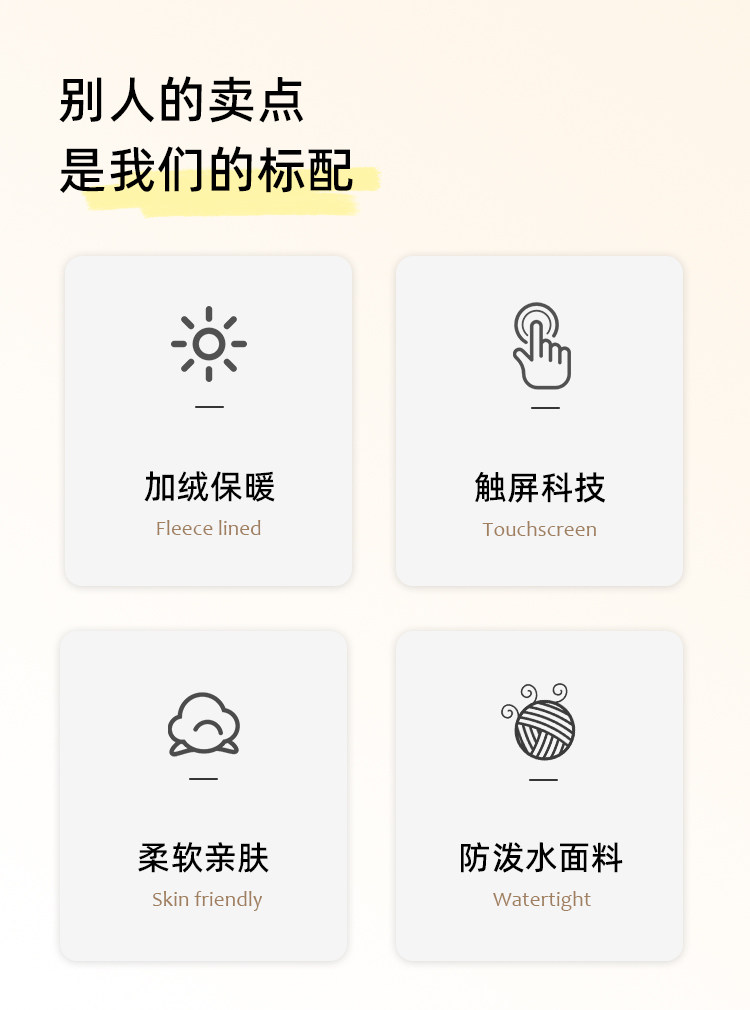 别人的卖点
是我们的标配

加绒保暖
Fleece lined

触屏科技
Touchscreen

柔软亲肤
Skin friendly

防泼水面料
Watertight