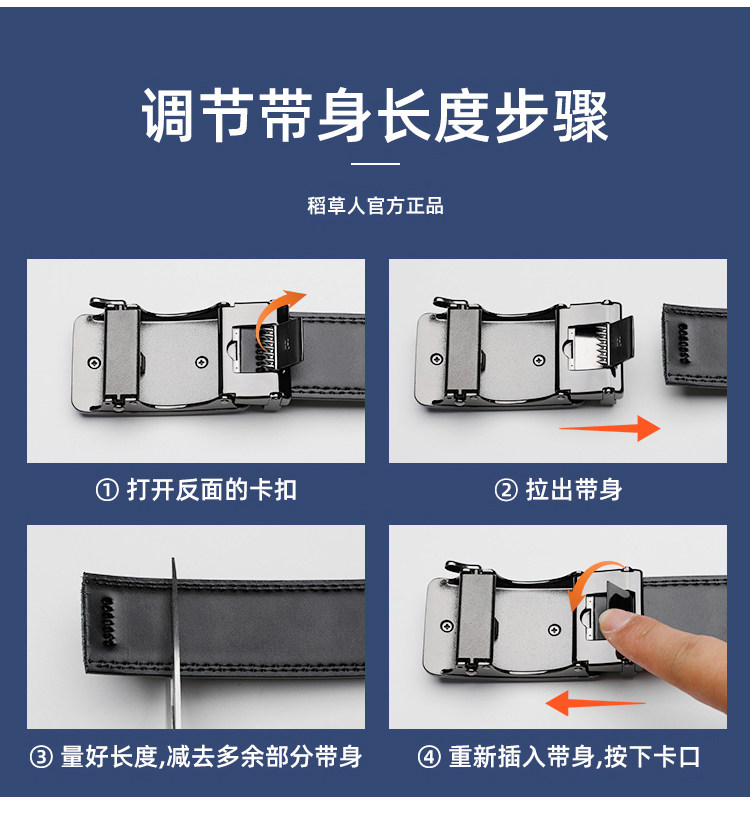 调节带身长度步骤

稻草人官方正品

① 打开反面的卡扣

② 拉出带身

③ 量好长度,减去多余部分带身

④ 重新插入带身,按下卡口