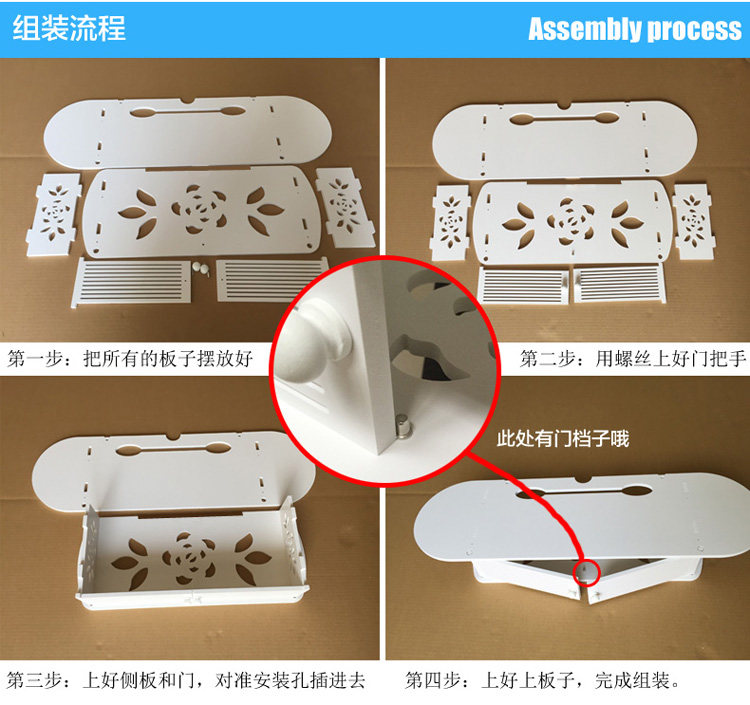 组装流程

Assembly process

第一步：把所有的板子摆放好

第二步：用螺丝上好门把手

此处有门档子哦

第三步：上好侧板和门，对准安装孔插进去

第四步：上好上板子，完成组装。