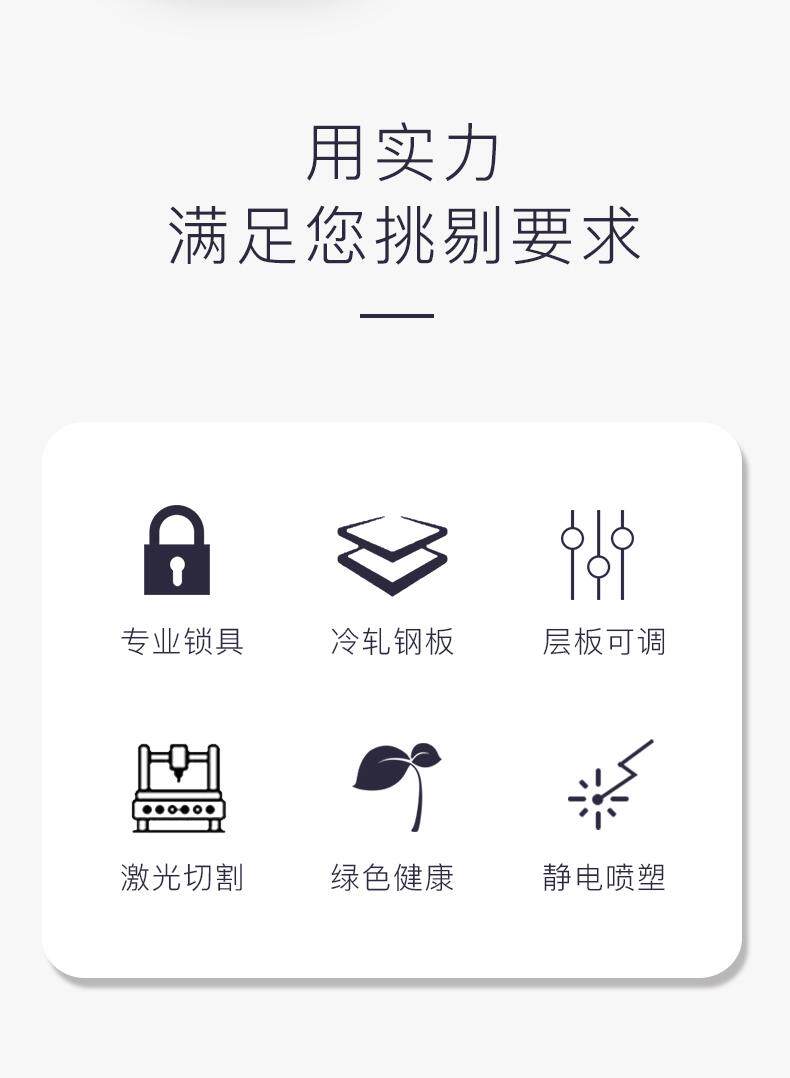 用实力
满足您挑剔要求

专业锁具

冷轧钢板

层板可调

激光切割

绿色健康

静电喷塑