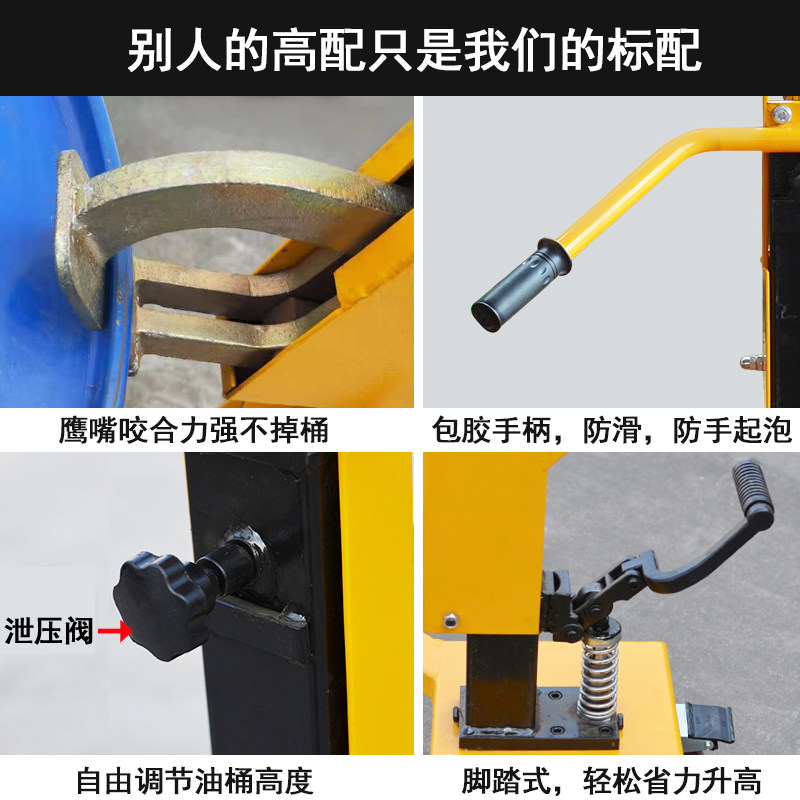 别人的高配只是我们的标配

鹰嘴咬合力强不掉桶

包胶手柄，防滑，防手起泡

泄压阀

自由调节油桶高度

脚踏式，轻松省力升高