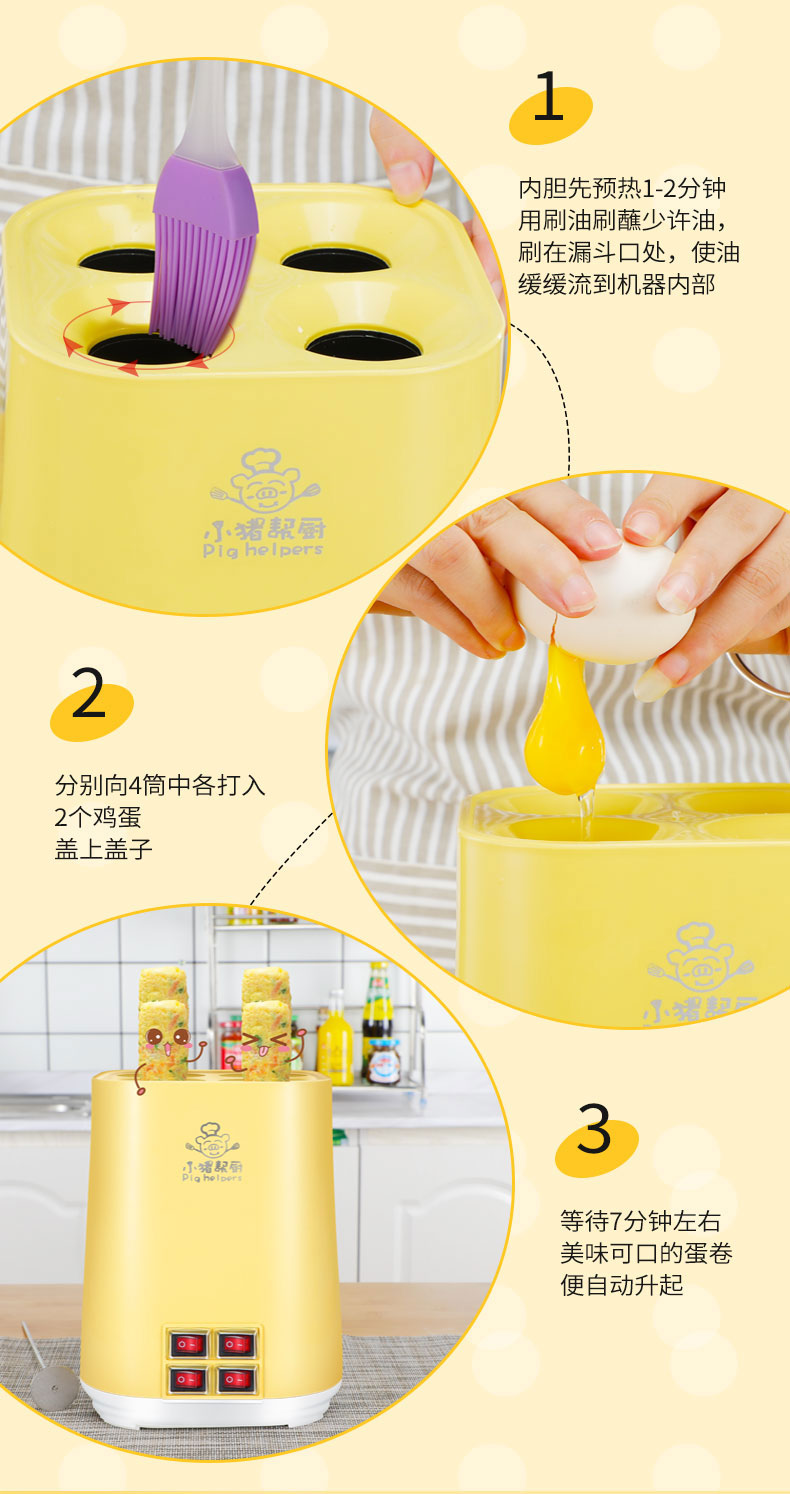 1

内胆先预热1-2分钟
用刷油刷蘸少许油，
刷在漏斗口处，使油
缓缓流到机器内部

小猪帮厨
Pig helpers

2

分别向4筒中各打入
2个鸡蛋
盖上盖子

小猪帮厨

小猪帮厨
Pig helpers

3

等待7分钟左右
美味可口的蛋卷
便自动升起