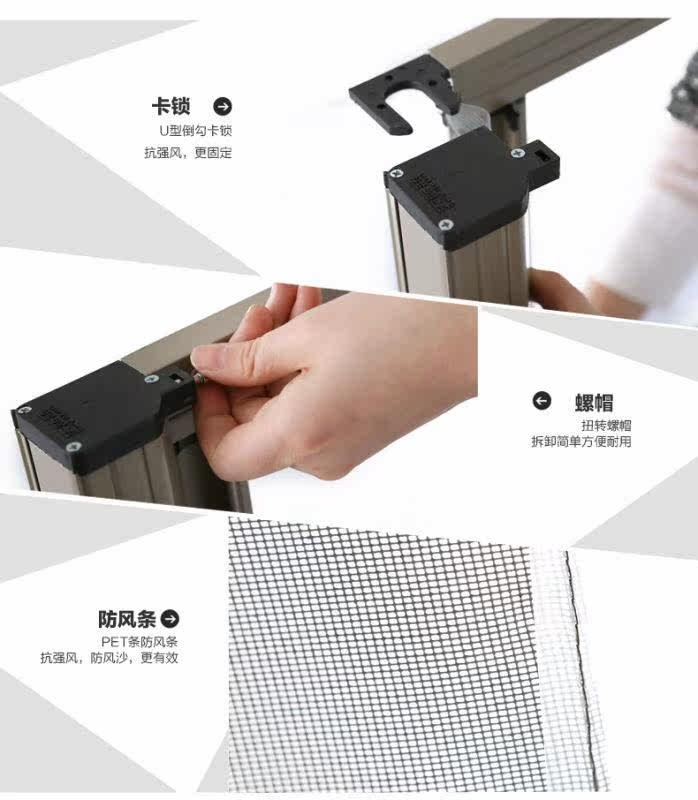 卡锁
U型倒勾卡锁
抗强风，更固定

螺帽
扭转螺帽
拆卸简单方便耐用

防风条
PET条防风条
抗强风，防风沙，更有效