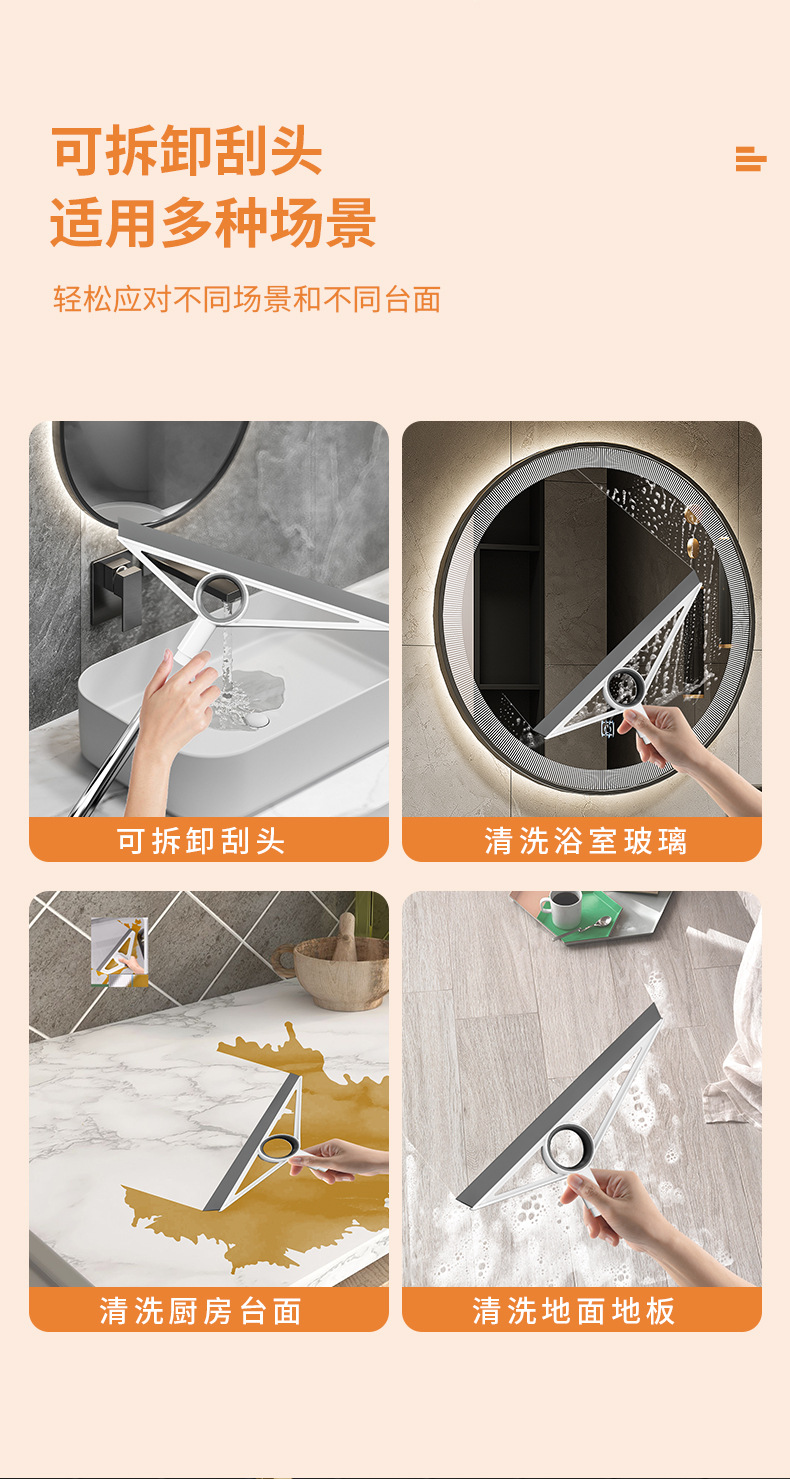 可拆卸刮头
适用多种场景

轻松应对不同场景和不同台面

可拆卸刮头

清洗浴室玻璃

清洗厨房台面

清洗地面地板