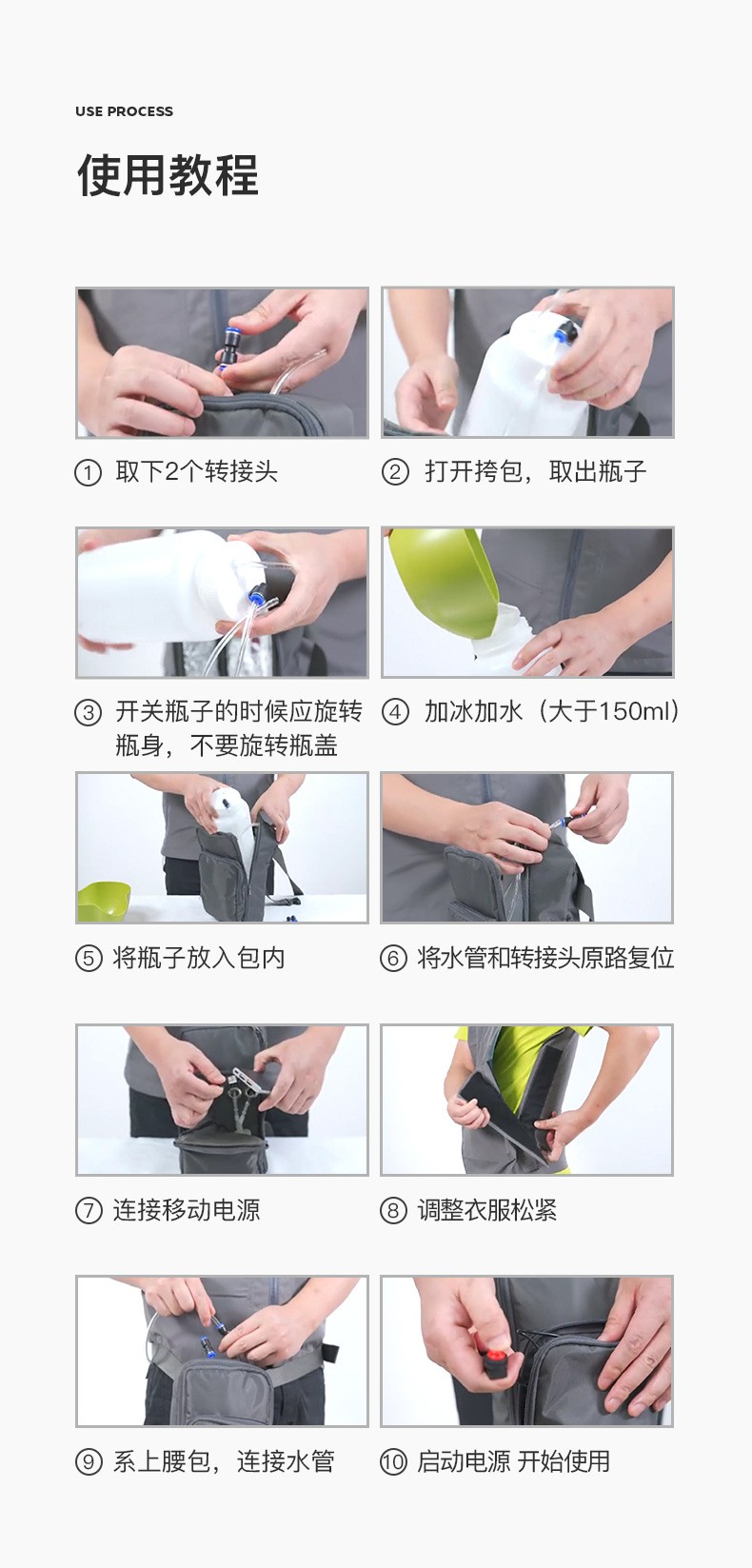 USE PROCESS

使用教程

① 取下2个转接头

② 打开挎包，取出瓶子

③ 开关瓶子的时候应旋转瓶身，不要旋转瓶盖

④ 加冰加水（大于150ml）

⑤ 将瓶子放入包内

⑥ 将水管和转接头原路复位

⑦ 连接移动电源

⑧ 调整衣服松紧

⑨ 系上腰包，连接水管

⑩ 启动电源 开始使用