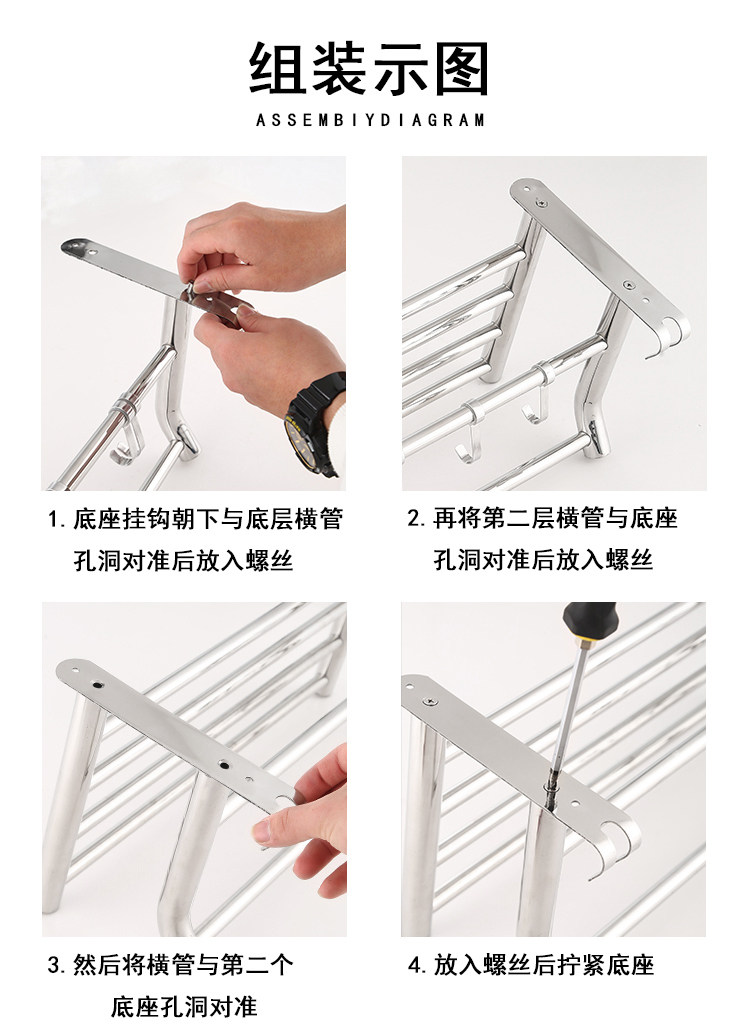 组装示图

ASSEMBIYDIAGRAM

1. 底座挂钩朝下与底层横管孔洞对准后放入螺丝

2. 再将第二层横管与底座孔洞对准后放入螺丝

3. 然后将横管与第二个底座孔洞对准

4. 放入螺丝后拧紧底座