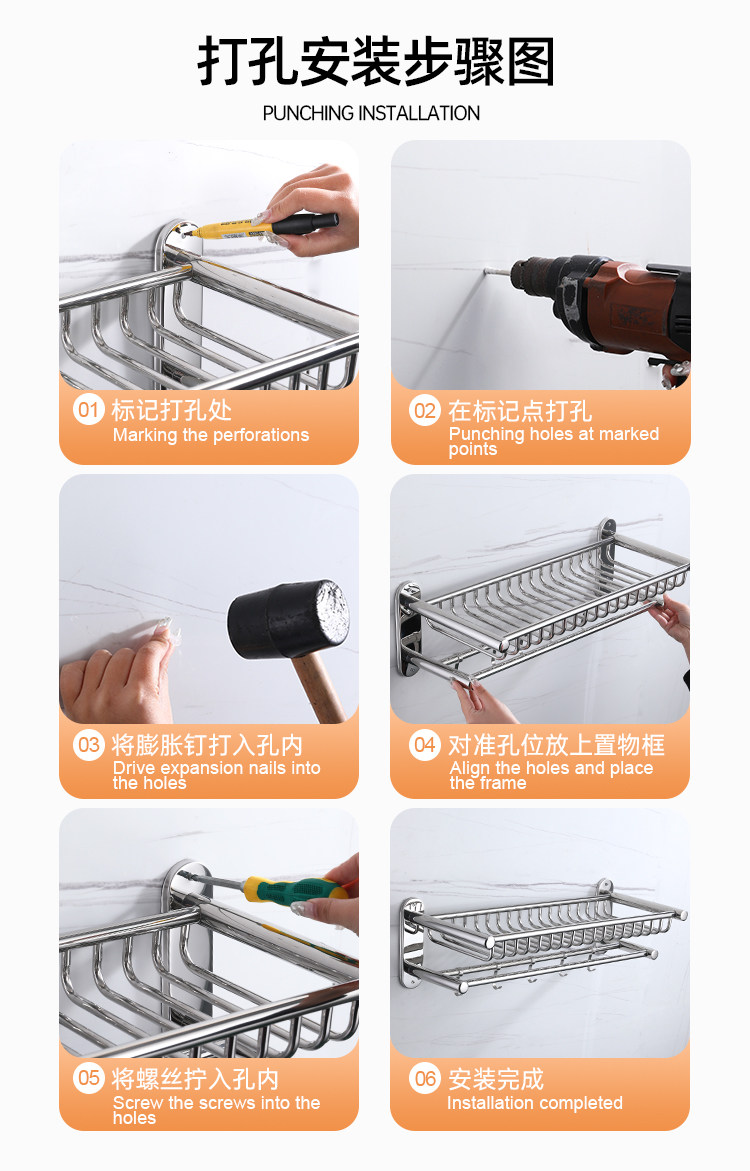 打孔安装步骤图
PUNCHING INSTALLATION

01 标记打孔处
Marking the perforations

02 在标记点打孔
Punching holes at marked points

03 将膨胀钉打入孔内
Drive expansion nails into the holes

04 对准孔位放上置物框
Align the holes and place the frame

05 将螺丝拧入孔内
Screw the screws into the holes

06 安装完成
Installation completed