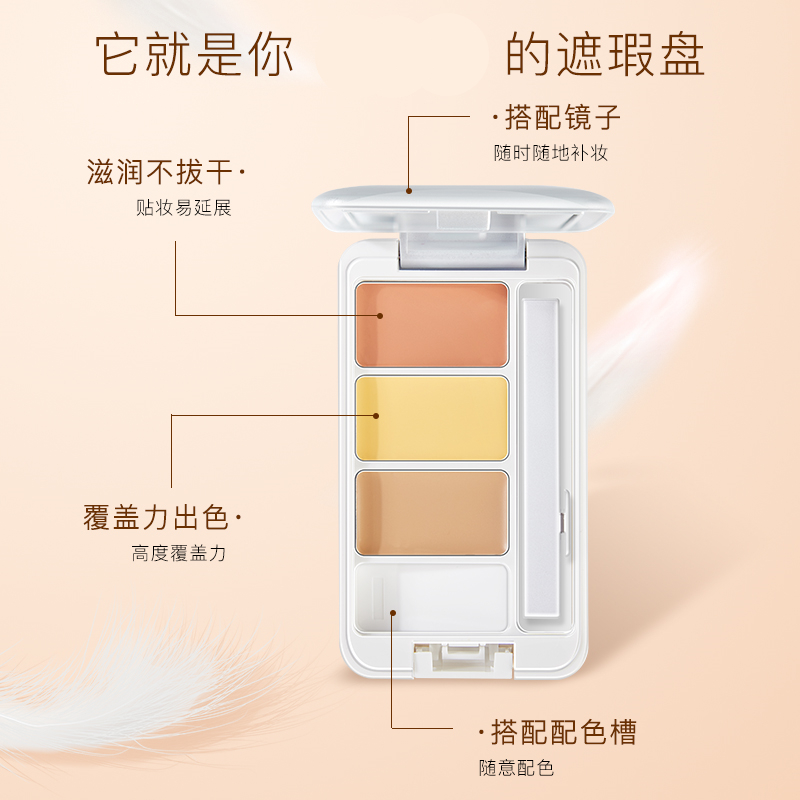 它就是你 的遮瑕盘

·搭配镜子
随时随地补妆

滋润不拔干·
贴妆易延展

覆盖力出色·
高度覆盖力

·搭配配色槽
随意配色