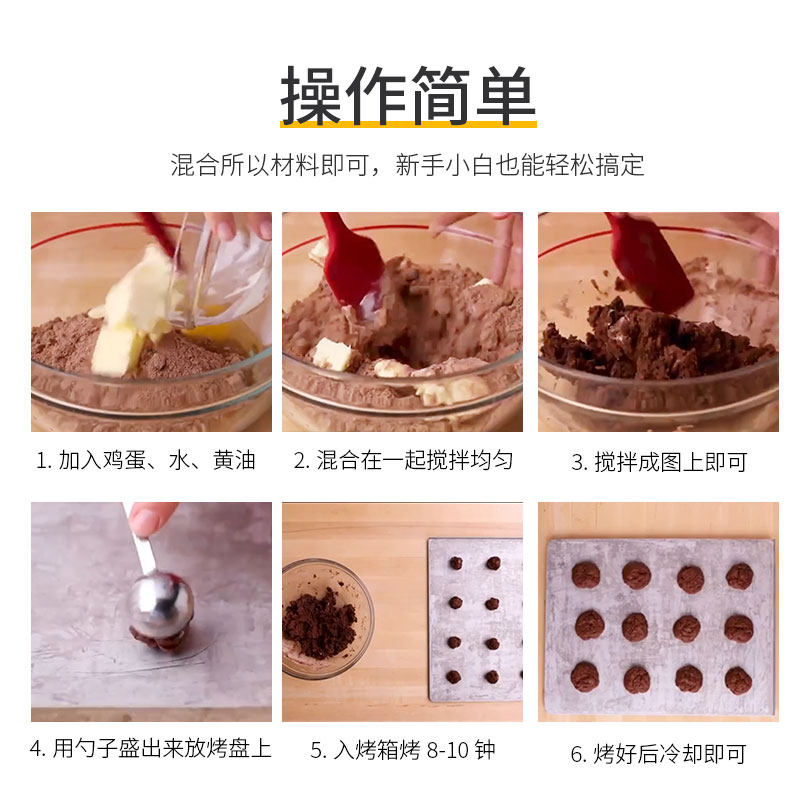 操作简单

混合所以材料即可，新手小白也能轻松搞定

1. 加入鸡蛋、水、黄油

2. 混合在一起搅拌均匀

3. 搅拌成图上即可

4. 用勺子盛出来放烤盘上

5. 入烤箱烤 8-10 钟

6. 烤好后冷却即可