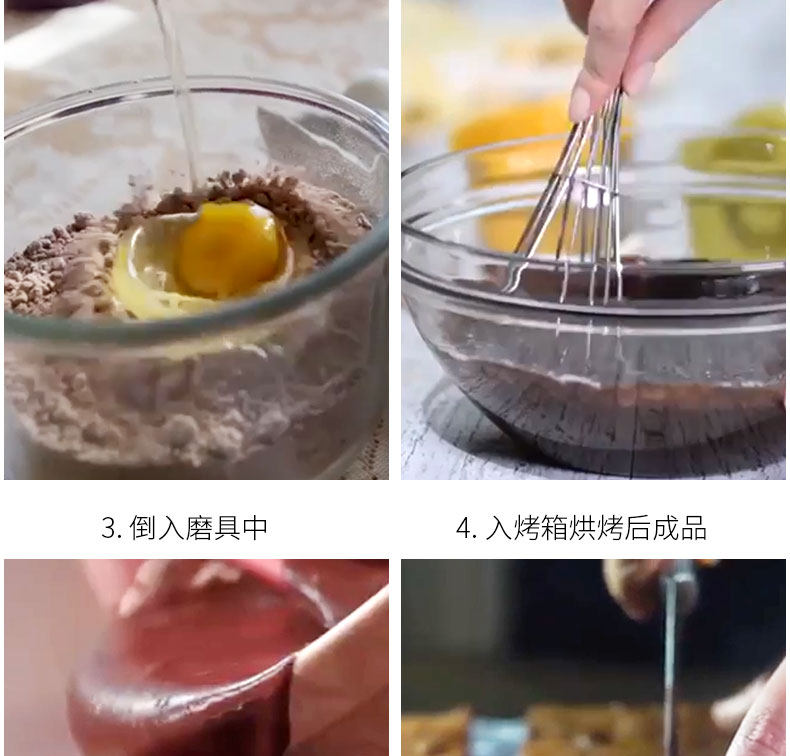 3. 倒入磨具中

4. 入烤箱烘烤后成品