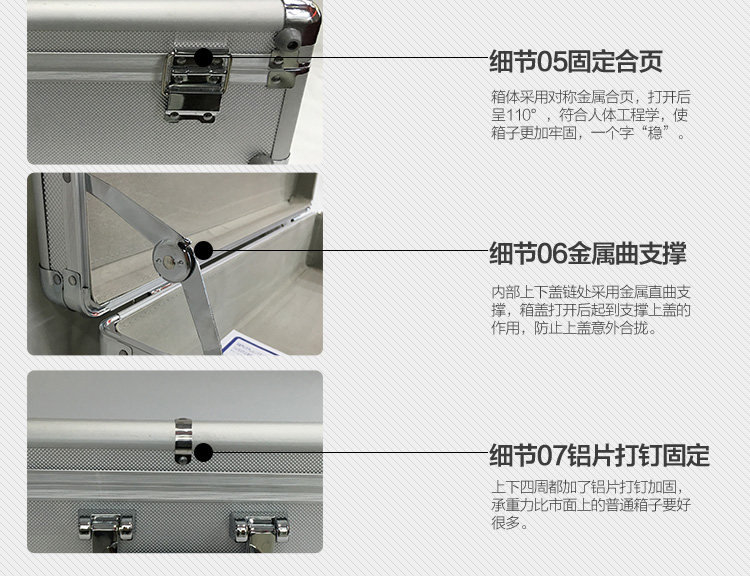 细节05固定合页

箱体采用对称金属合页，打开后呈110°，符合人体工程学，使箱子更加牢固，一个字“稳”。

细节06金属曲支撑

内部上下盖链处采用金属直曲支撑，箱盖打开后起到支撑上盖的作用，防止上盖意外合拢。

细节07铝片打钉固定

上下四周都加了铝片打钉加固，承重力比市面上的普通箱子要好很多。