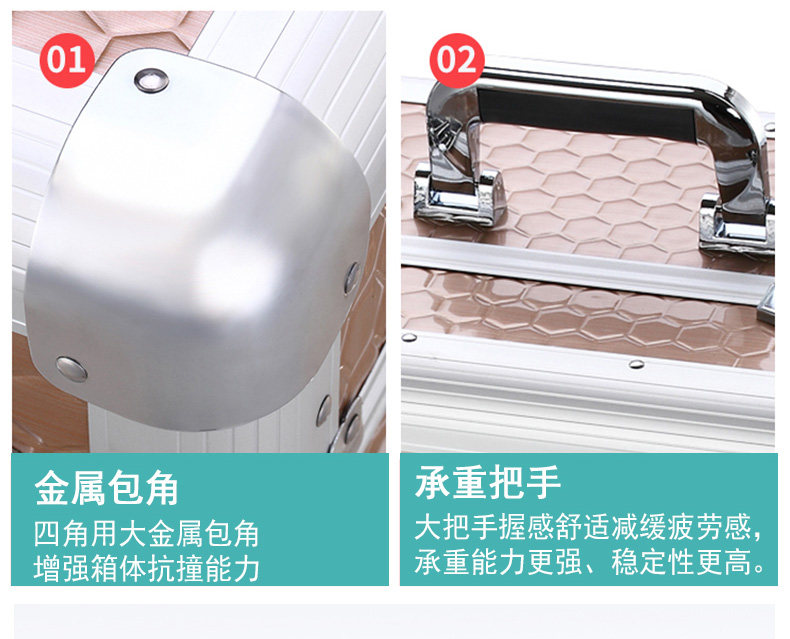 01

金属包角

四角用大金属包角
增强箱体抗撞能力

02

承重把手

大把手握感舒适减缓疲劳感，
承重能力更强、稳定性更高。