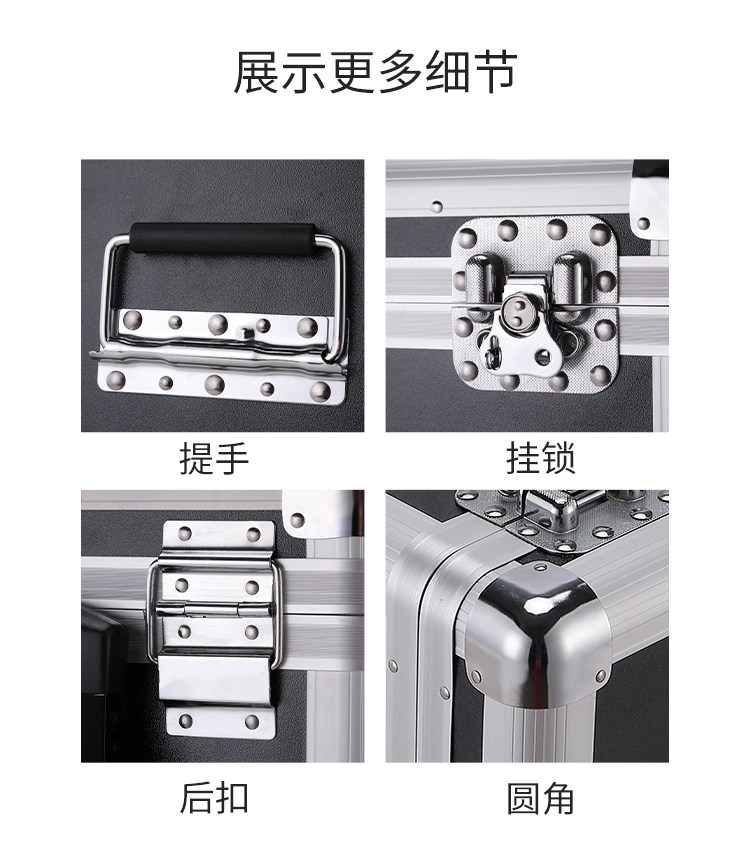 展示更多细节

提手

挂锁

后扣

圆角