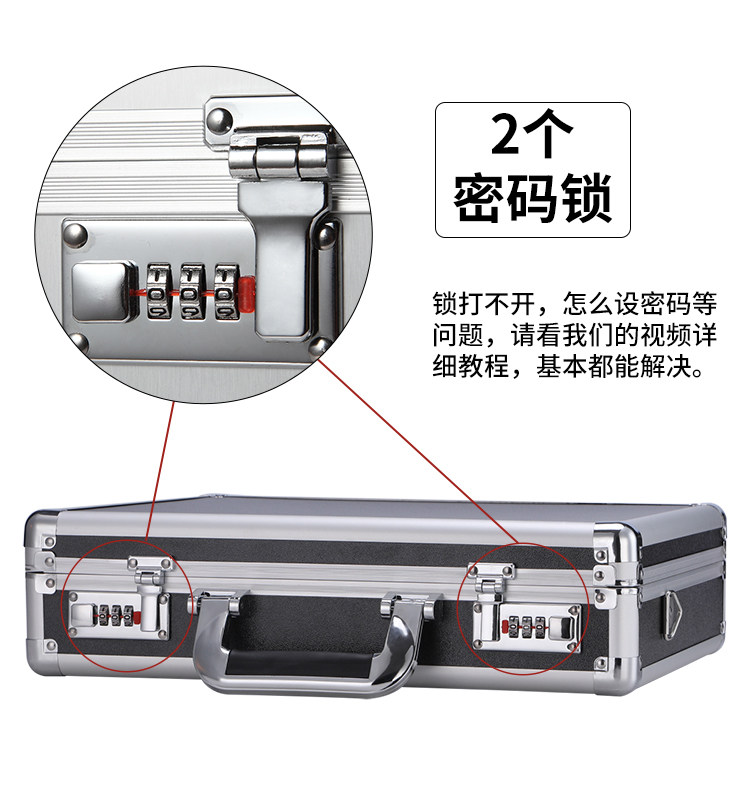 2个
密码锁

锁打不开，怎么设密码等问题，请看我们的视频详细教程，基本都能解决。