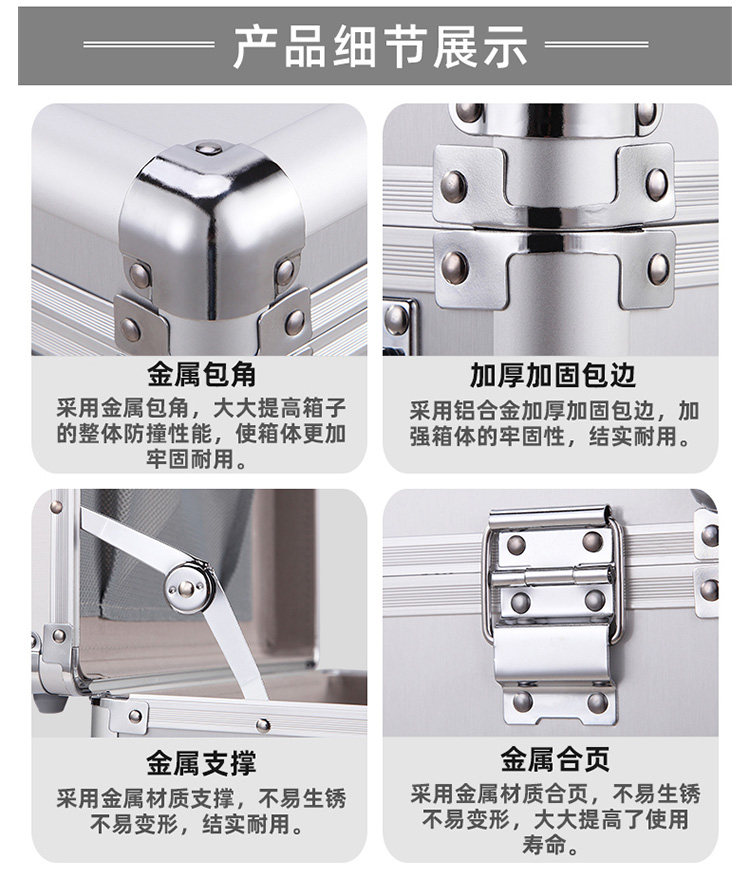 产品细节展示

金属包角

采用金属包角，大大提高箱子的整体防撞性能，使箱体更加牢固耐用。

加厚加固包边

采用铝合金加厚加固包边，加强箱体的牢固性，结实耐用。

金属支撑

采用金属材质支撑，不易生锈不易变形，结实耐用。

金属合页

采用金属材质合页，不易生锈不易变形，大大提高了使用寿命。