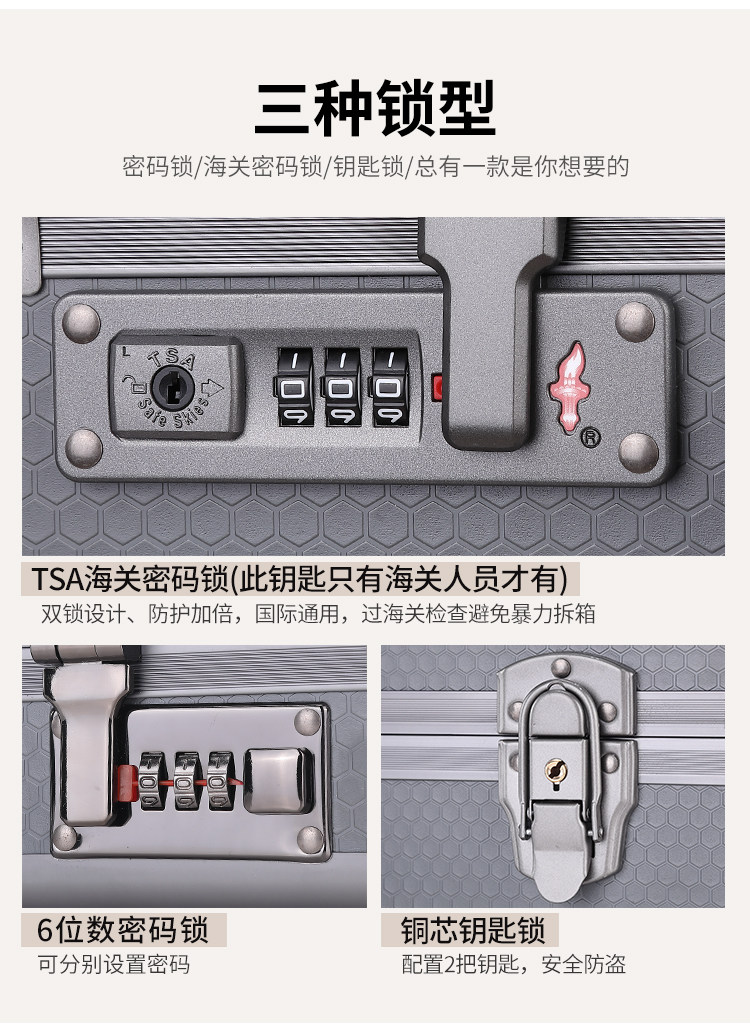 三种锁型

密码锁/海关密码锁/钥匙锁/总有一款是你想要的

L TSA Safe Skies

®

TSA海关密码锁(此钥匙只有海关人员才有)

双锁设计、防护加倍，国际通用，过海关检查避免暴力拆箱

6位数密码锁

可分别设置密码

铜芯钥匙锁

配置2把钥匙，安全防盗