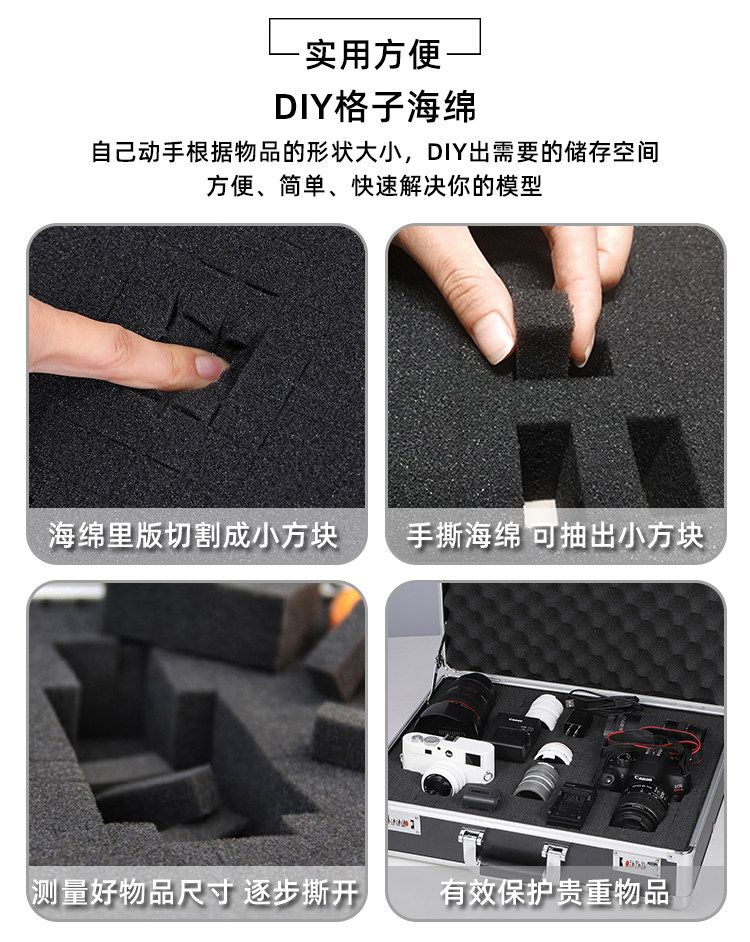 实用方便

DIY格子海绵

自己动手根据物品的形状大小，DIY出需要的储存空间
方便、简单、快速解决你的模型

海绵里版切割成小方块

手撕海绵 可抽出小方块

测量好物品尺寸 逐步撕开

有效保护贵重物品