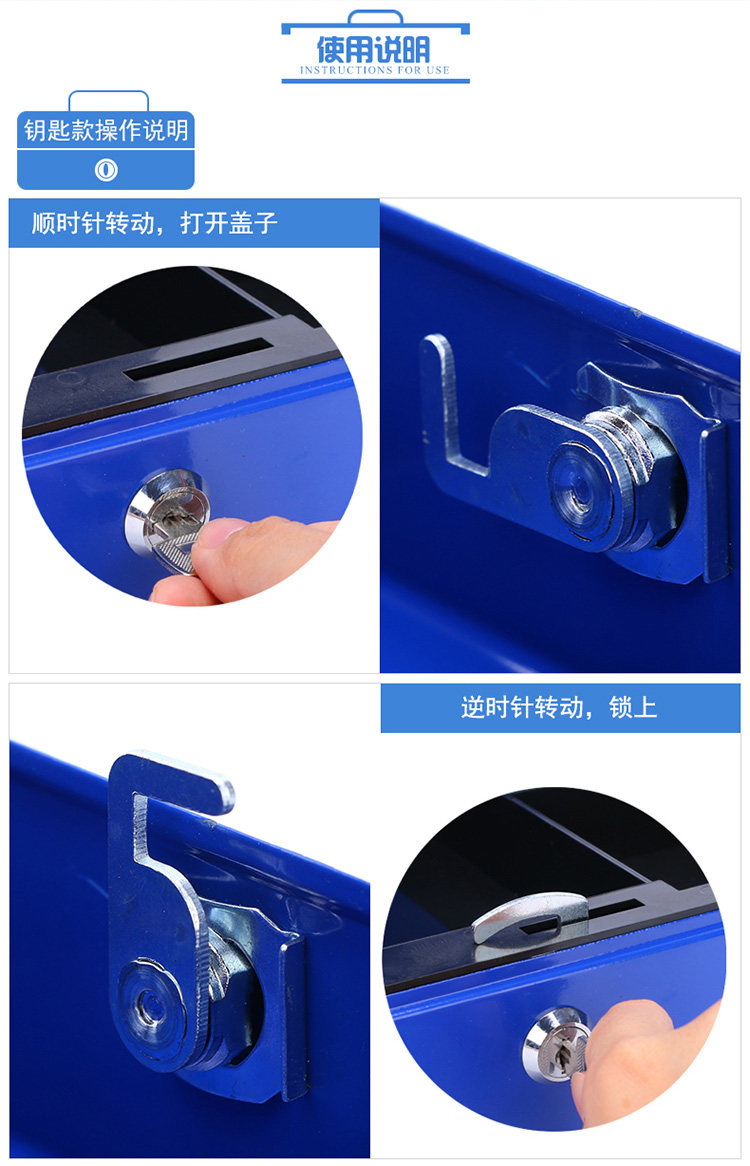 使用说明
INSTRUCTIONS FOR USE

钥匙款操作说明

顺时针转动，打开盖子

逆时针转动，锁上