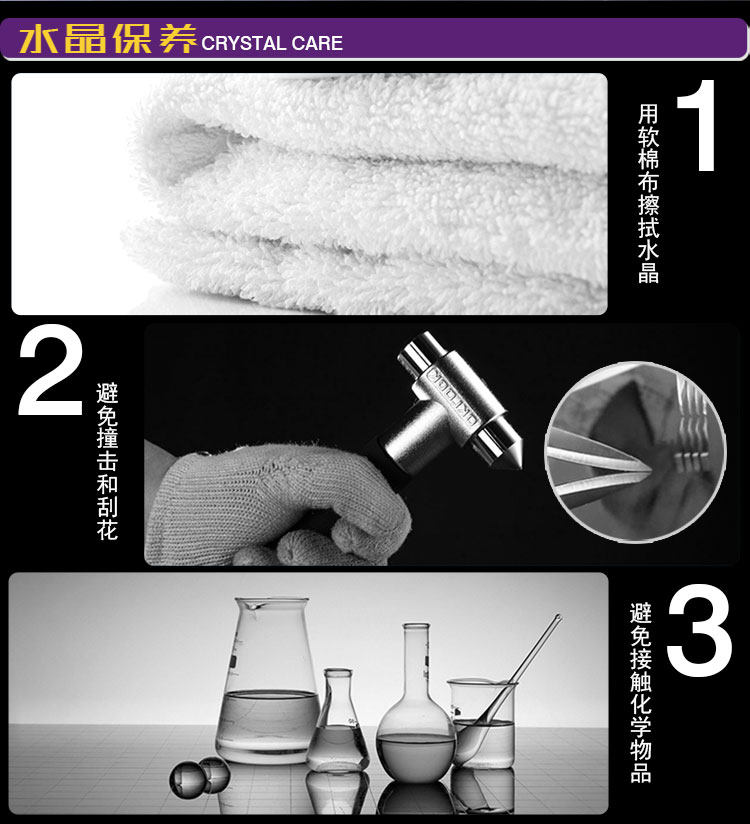 水晶保养 CRYSTAL CARE

1
用软棉布擦拭水晶

2
避免撞击和刮花

3
避免接触化学物品