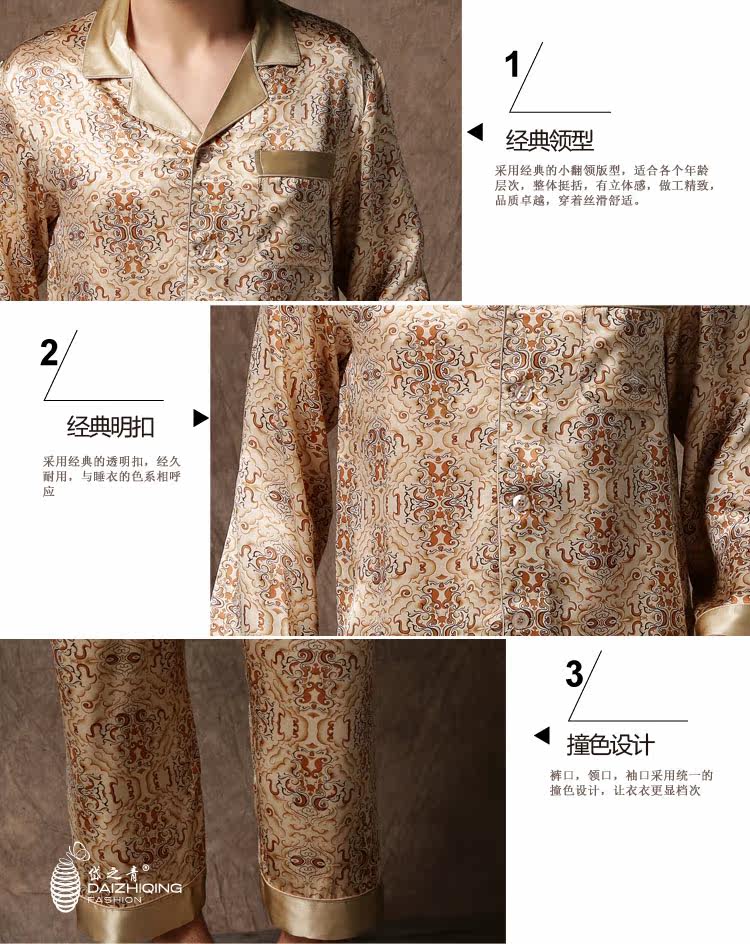 1

经典领型

采用经典的小翻领版型，适合各个年龄层次，整体挺括，有立体感，做工精致，品质卓越，穿着丝滑舒适。

2

经典明扣

采用经典的透明扣，经久耐用，与睡衣的色系相呼应

3

撞色设计

裤口，领口，袖口采用统一的撞色设计，让衣衣更显档次

黛之青®
DAIZHIQING
FASHION