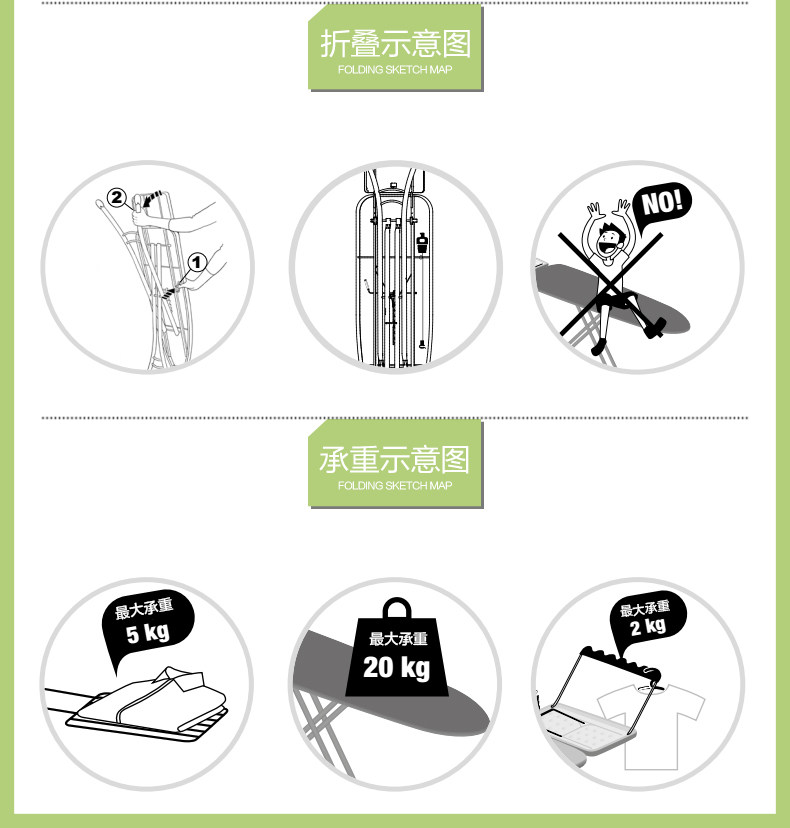 折叠示意图
FOLDING SKETCH MAP

2
1

NO!

承重示意图
FOLDING SKETCH MAP

最大承重
5 kg

最大承重
20 kg

最大承重
2 kg