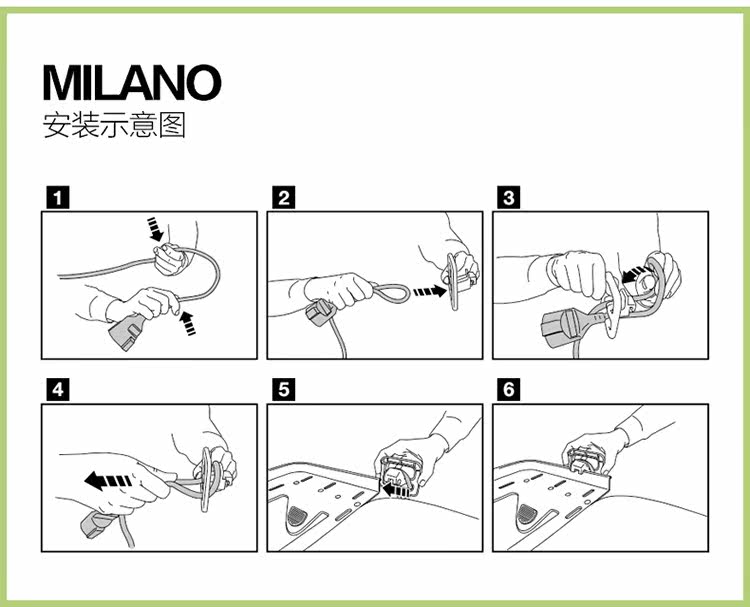 MILANO
安装示意图

1

2

3

4

5

6