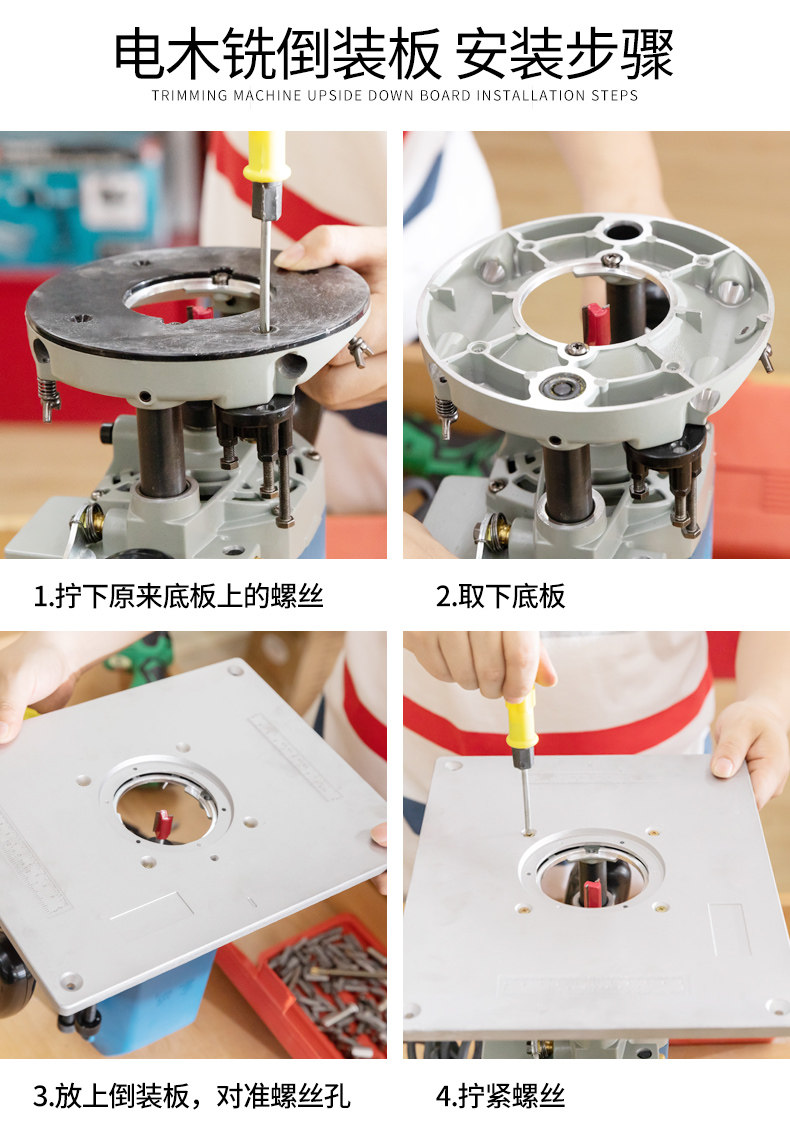 电木铣倒装板 安装步骤

TRIMMING MACHINE UPSIDE DOWN BOARD INSTALLATION STEPS

1.拧下原来底板上的螺丝

2.取下底板

3.放上倒装板，对准螺丝孔

4.拧紧螺丝