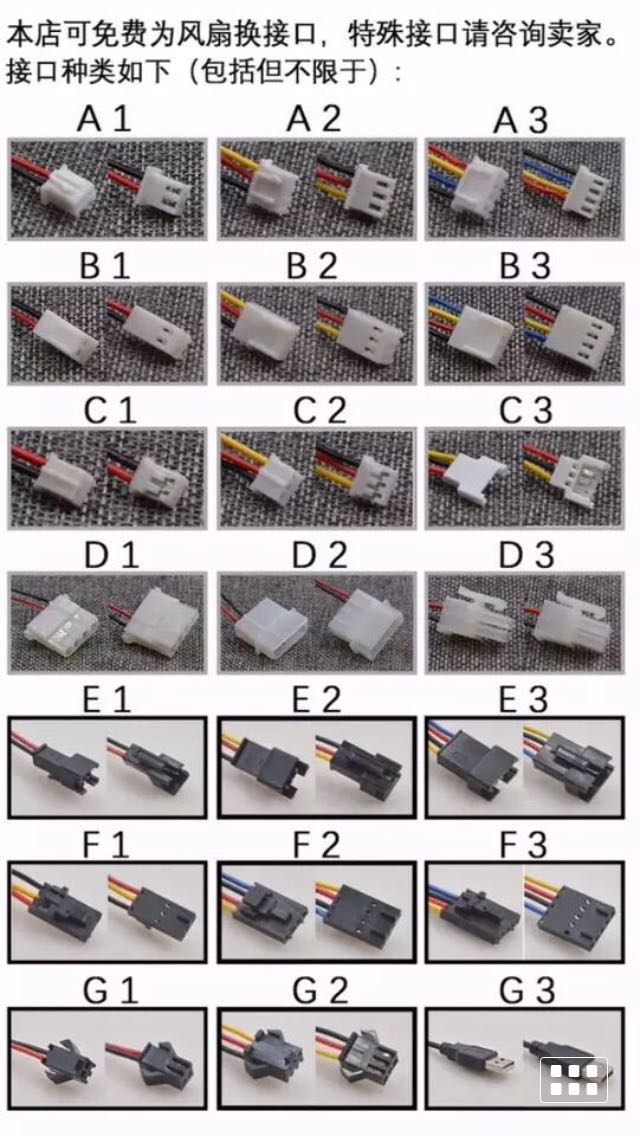 本店可免费为风扇换接口，特殊接口请咨询卖家。
接口种类如下（包括但不限于）：

A 1 A 2 A 3

B 1 B 2 B 3

C 1 C 2 C 3

D 1 D 2 D 3

E 1 E 2 E 3

F 1 F 2 F 3

G 1 G 2 G 3