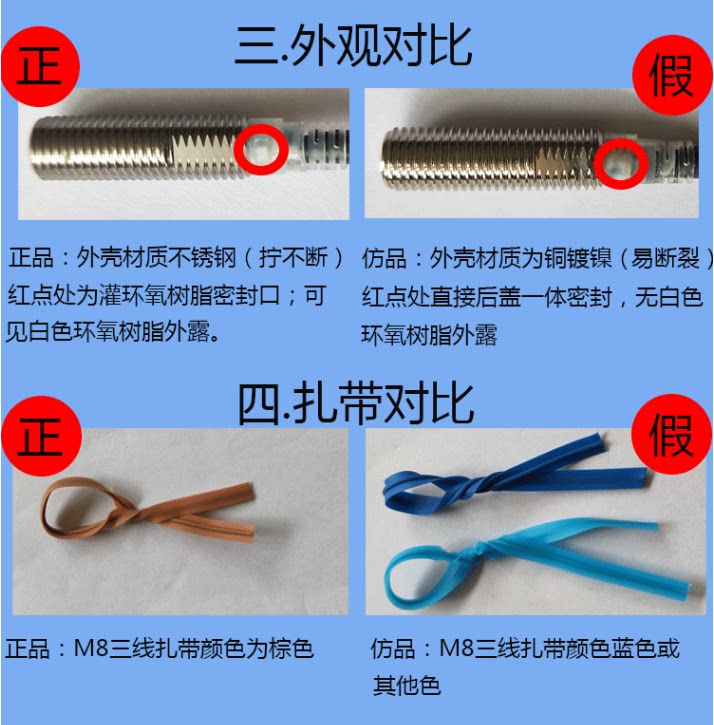 三.外观对比

正

假

正品：外壳材质不锈钢（拧不断）红点处为灌环氧树脂密封口；可见白色环氧树脂外露。

仿品：外壳材质为铜镀镍（易断裂）红点处直接后盖一体密封，无白色环氧树脂外露

四.扎带对比

正

假

正品：M8三线扎带颜色为棕色

仿品：M8三线扎带颜色蓝色或其他色