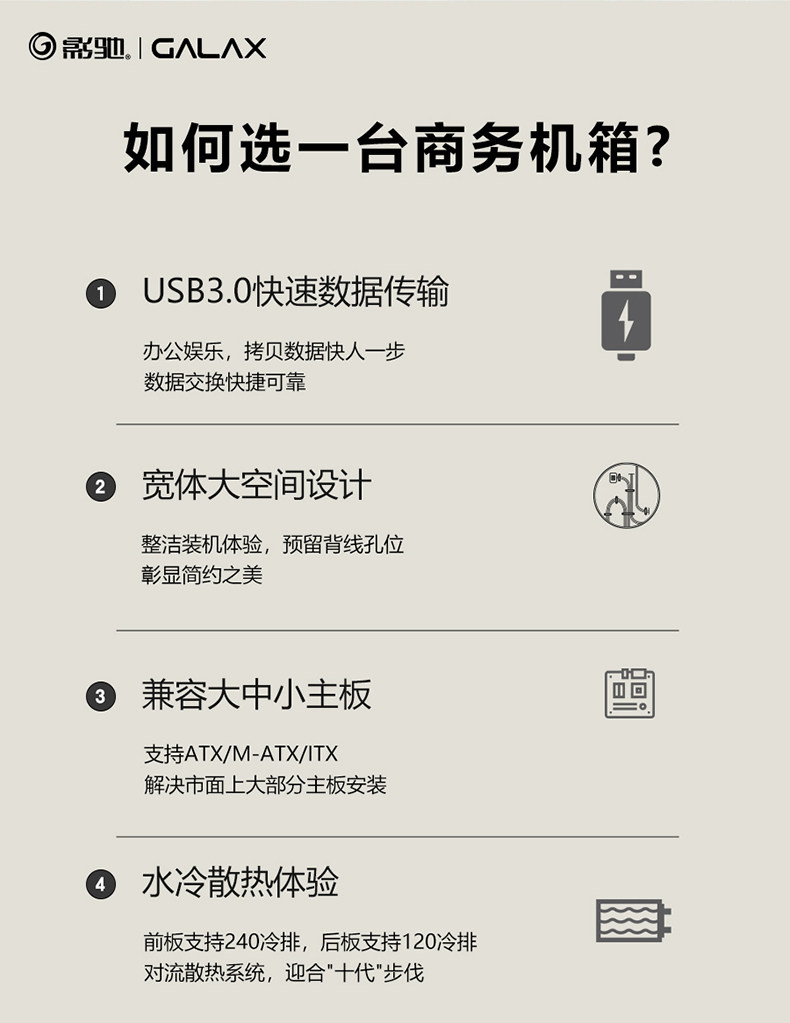 影驰 | GALAX

如何选一台商务机箱?

1 USB3.0快速数据传输

办公娱乐，拷贝数据快人一步
数据交换快捷可靠

2 宽体大空间设计

整洁装机体验，预留背线孔位
彰显简约之美

3 兼容大中小主板

支持ATX/M-ATX/ITX
解决市面上大部分主板安装

4 水冷散热体验

前板支持240冷排，后板支持120冷排
对流散热系统，迎合“十代”步伐