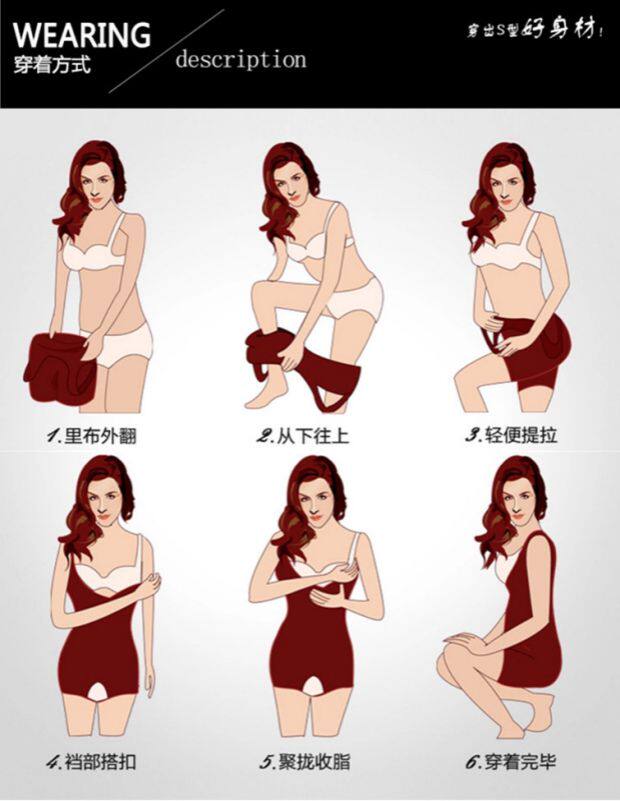 WEARING
穿着方式
description

穿出S型好身材!

1.里布外翻

2.从下往上

3.轻便提拉

4.裆部搭扣

5.聚拢收脂

6.穿着完毕