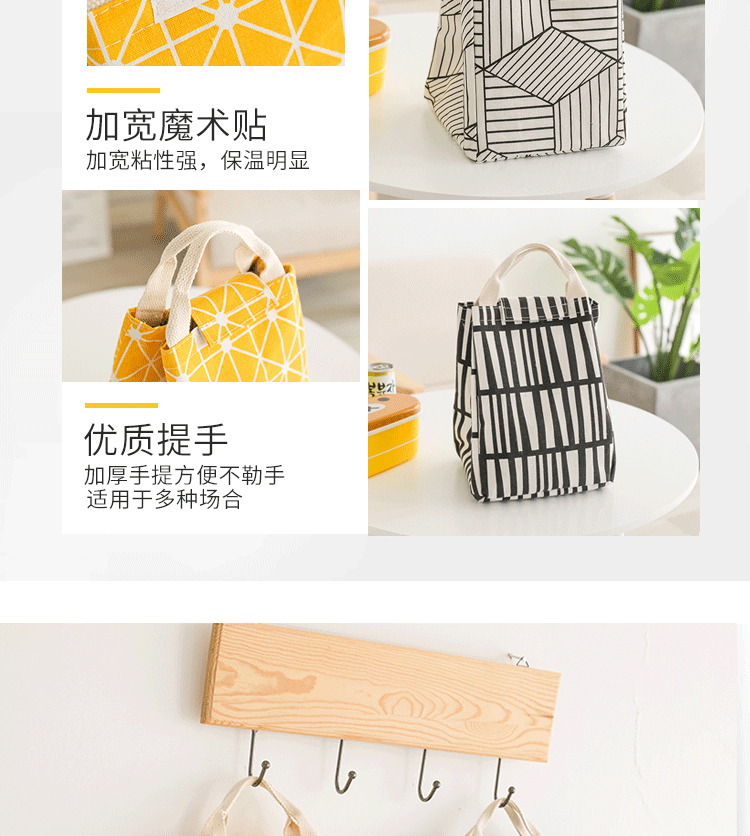 加宽魔术贴
加宽粘性强，保温明显

优质提手
加厚手提方便不勒手
适用于多种场合