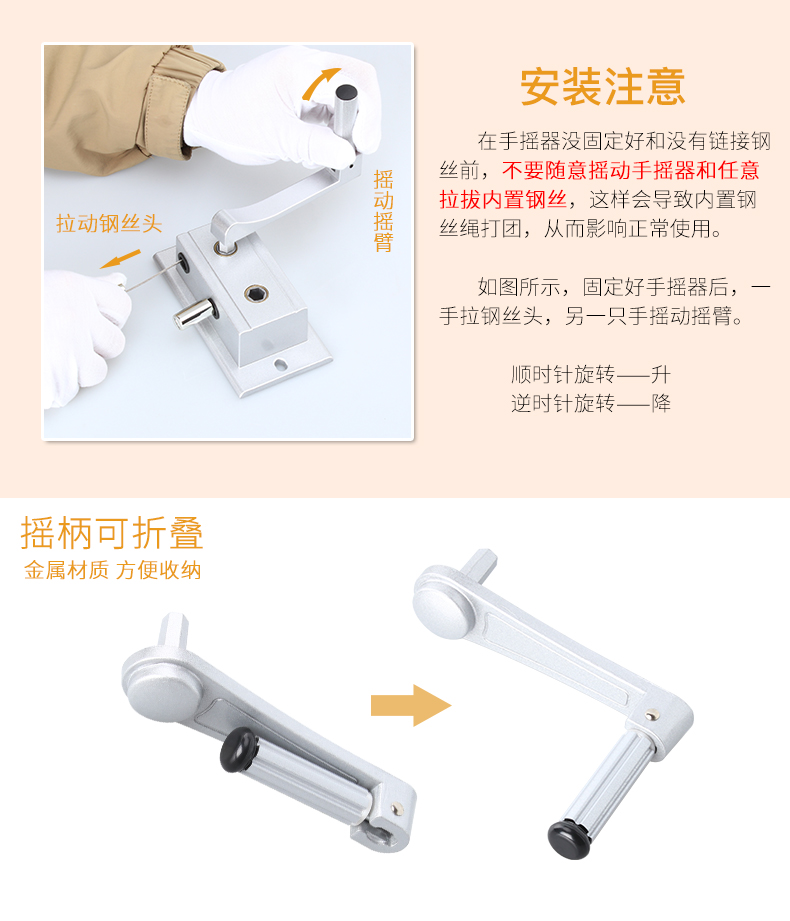 拉动钢丝头

摇动摇臂

安装注意

在手摇器没固定好和没有链接钢丝前，不要随意摇动手摇器和任意拉拔内置钢丝，这样会导致内置钢丝绳打团，从而影响正常使用。

如图所示，固定好手摇器后，一手拉钢丝头，另一只手摇动摇臂。

顺时针旋转——升
逆时针旋转——降

摇柄可折叠
金属材质 方便收纳