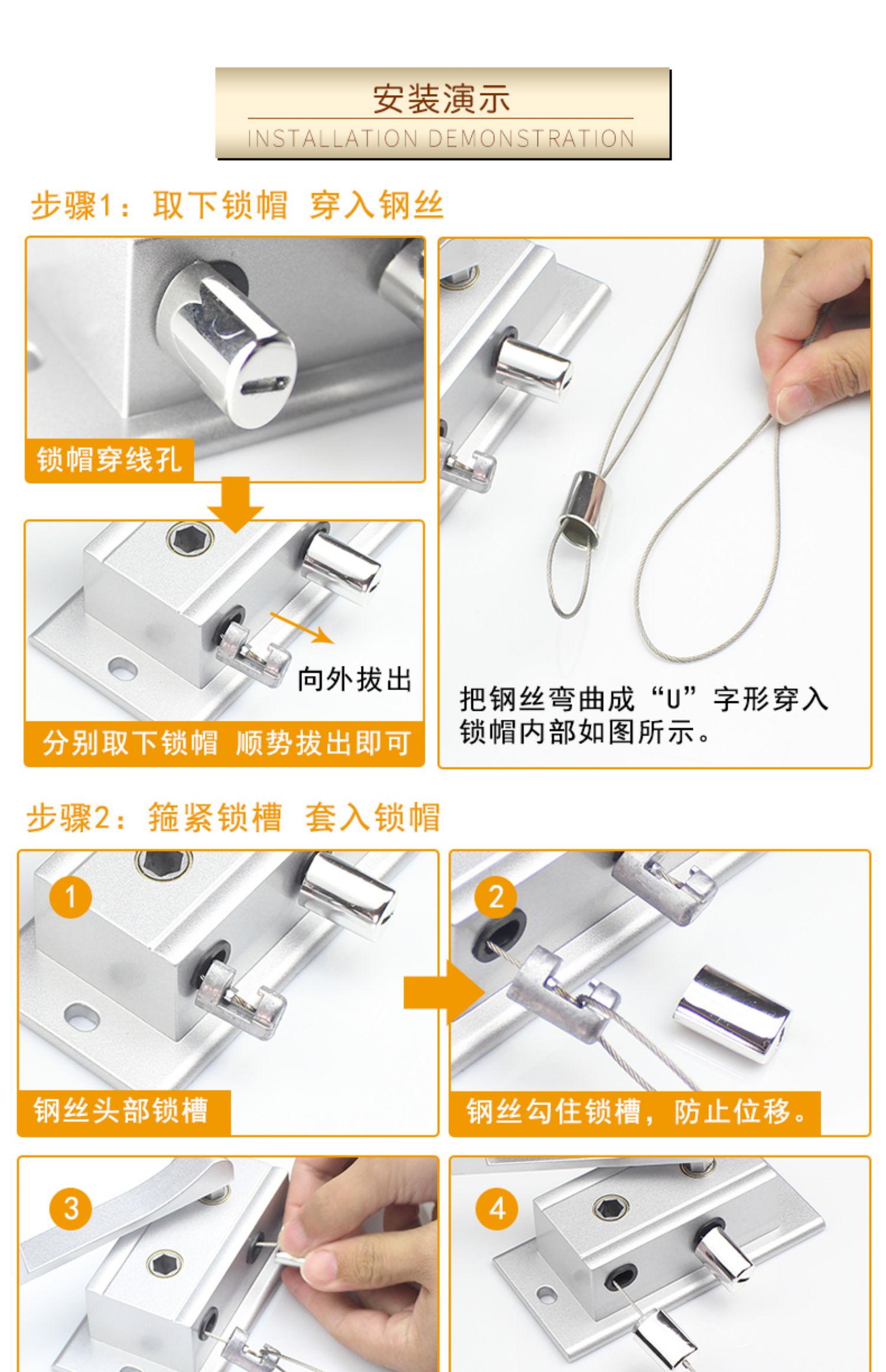 安装演示
INSTALLATION DEMONSTRATION

步骤1：取下锁帽 穿入钢丝

锁帽穿线孔

向外拔出

分别取下锁帽 顺势拔出即可

把钢丝弯曲成“U”字形穿入锁帽内部如图所示。

步骤2：箍紧锁槽 套入锁帽

1

钢丝头部锁槽

2

钢丝勾住锁槽，防止位移。

3

4