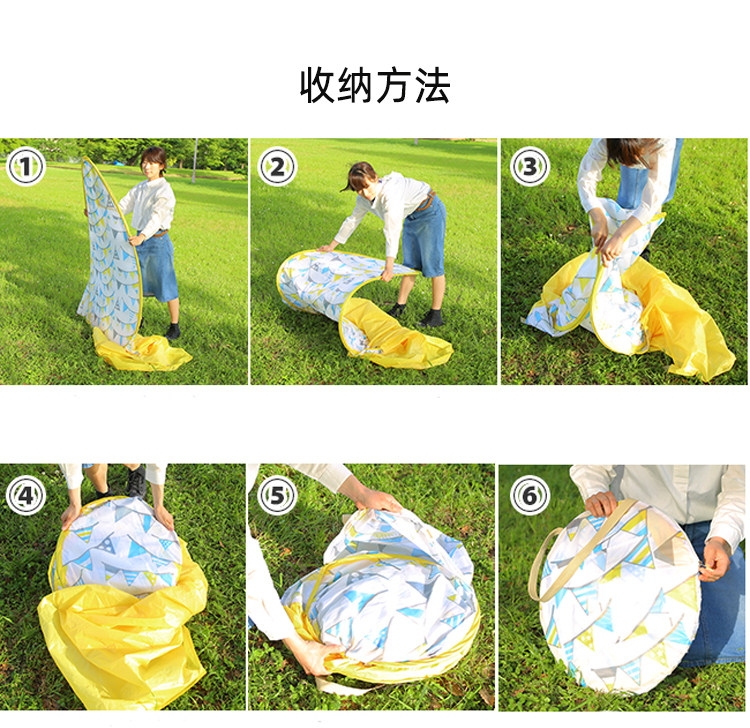 收纳方法

①

②

③

④

⑤

⑥