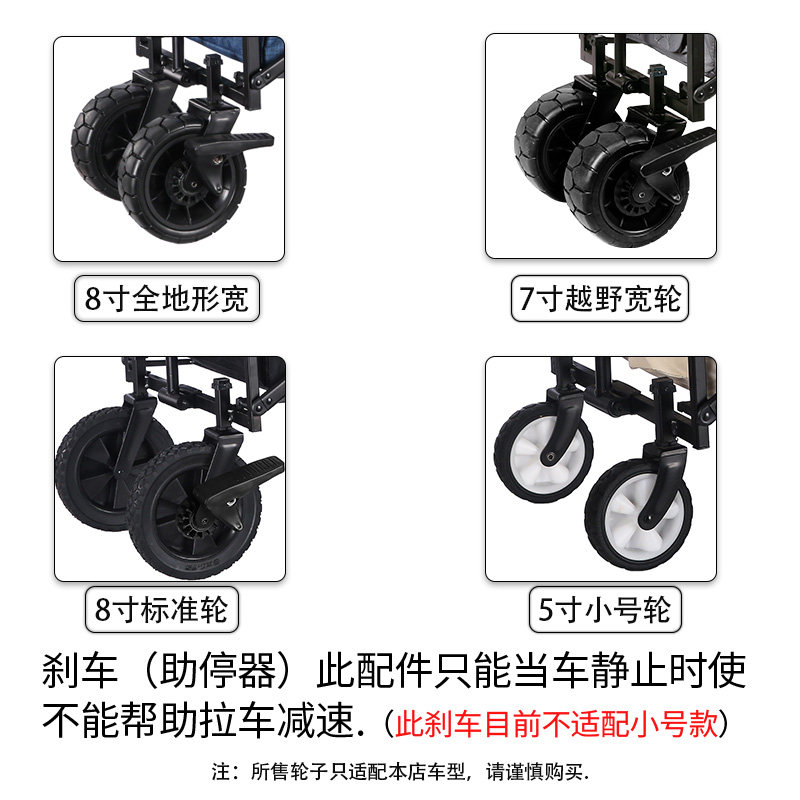 8寸全地形宽

7寸越野宽轮

8寸标准轮

5寸小号轮

刹车（助停器）此配件只能当车静止时使不能帮助拉车减速.（此刹车目前不适配小号款）

注：所售轮子只适配本店车型，请谨慎购买.