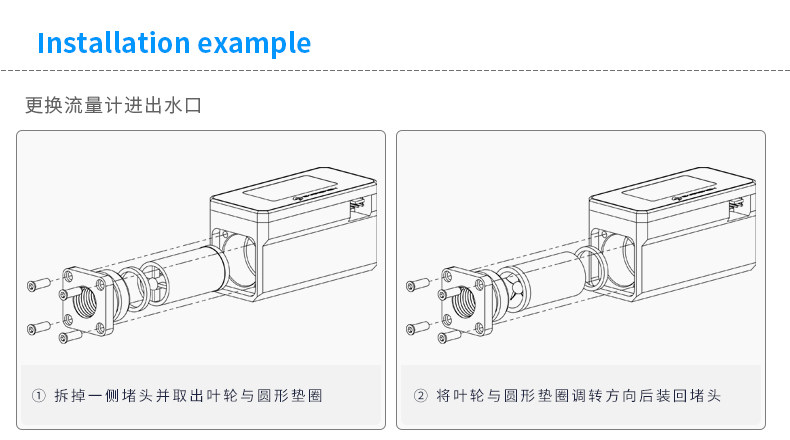 Installation example

更换流量计进出水口

① 拆掉一侧堵头并取出叶轮与圆形垫圈

② 将叶轮与圆形垫圈调转方向后装回堵头