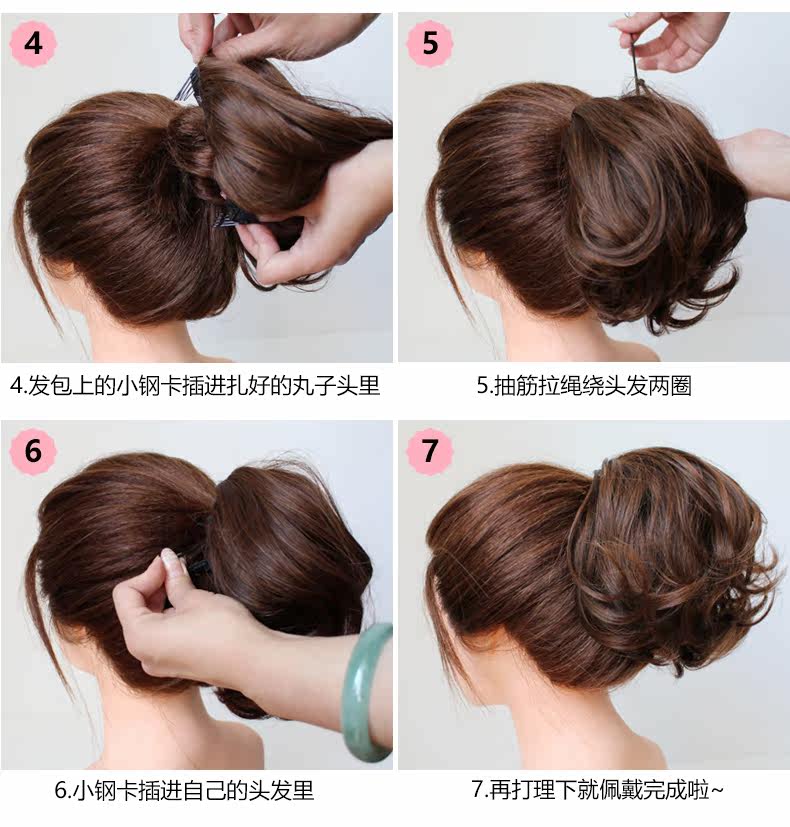 4

4.发包上的小钢卡插进扎好的丸子头里

5

5.抽筋拉绳绕头发两圈

6

6.小钢卡插进自己的头发里

7

7.再打理下就佩戴完成啦~