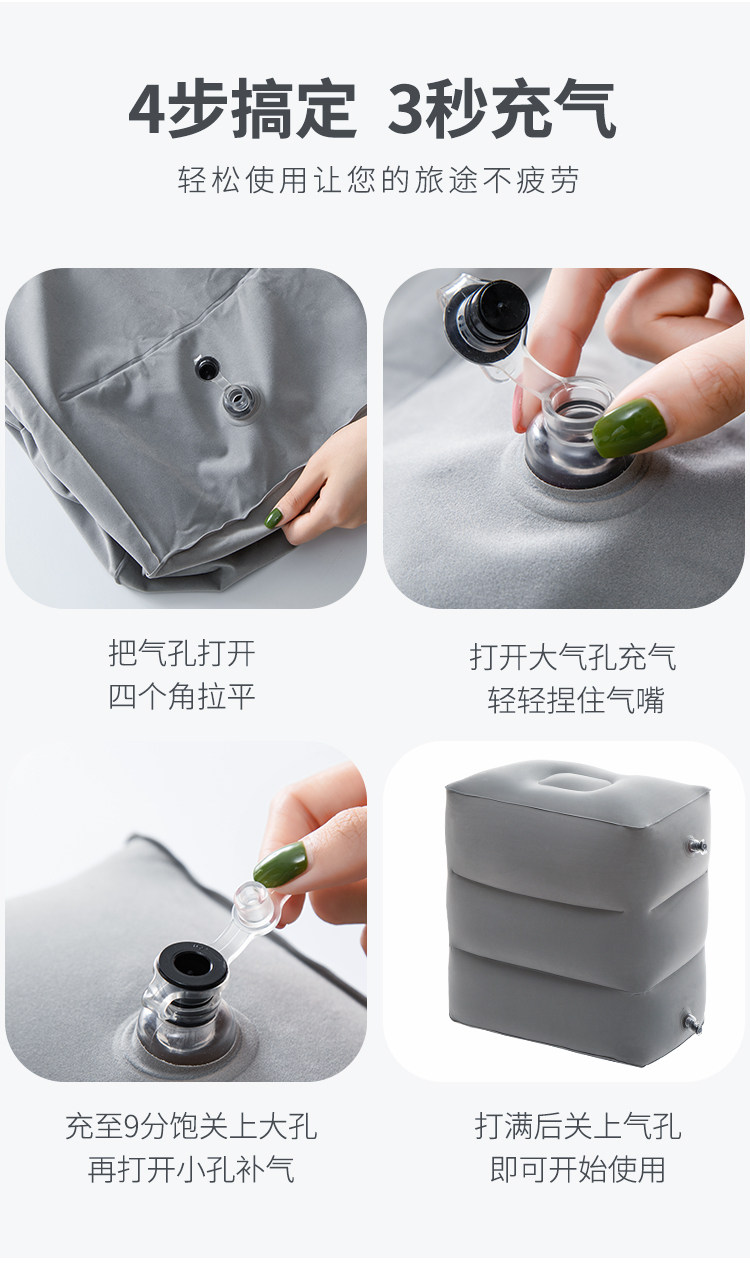 4步搞定 3秒充气

轻松使用让您的旅途不疲劳

把气孔打开
四个角拉平

打开大气孔充气
轻轻捏住气嘴

充至9分饱关上大孔
再打开小孔补气

打满后关上气孔
即可开始使用