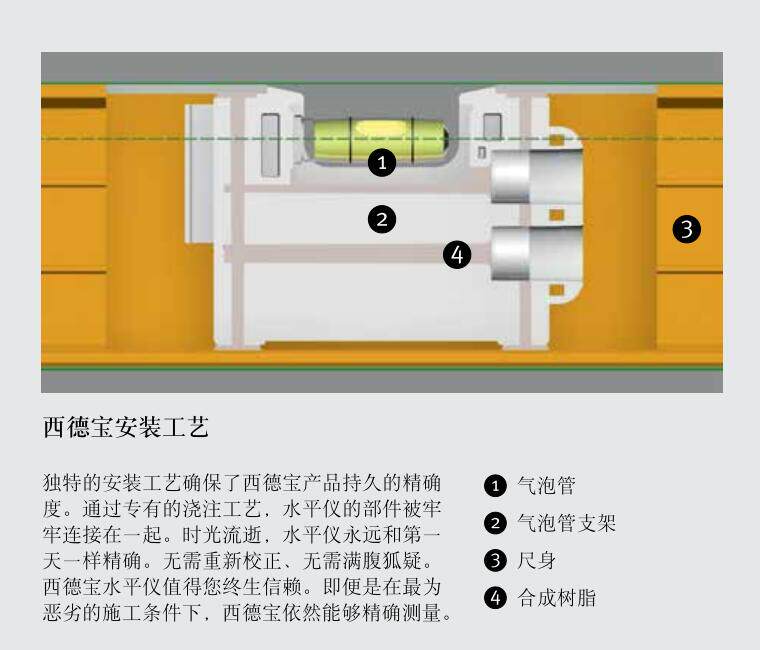 1

2

3

4

西德宝安装工艺

独特的安装工艺确保了西德宝产品持久的精确度。通过专有的浇注工艺，水平仪的部件被牢牢连接在一起。时光流逝，水平仪永远和第一天一样精确。无需重新校正、无需满腹狐疑。西德宝水平仪值得您终生信赖。即便是在最为恶劣的施工条件下，西德宝依然能够精确测量。

1 气泡管
2 气泡管支架
3 尺身
4 合成树脂